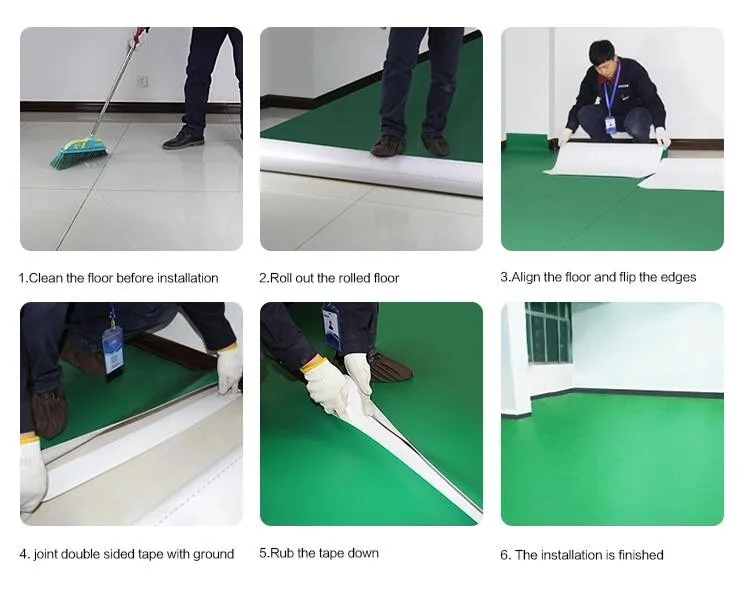 1.Clean the floor before installation

2.Roll out the rolled floor

3.Align the floor and flip the edges

4. joint double sided tape with ground

5.Rub the tape down

6. The installation is finished