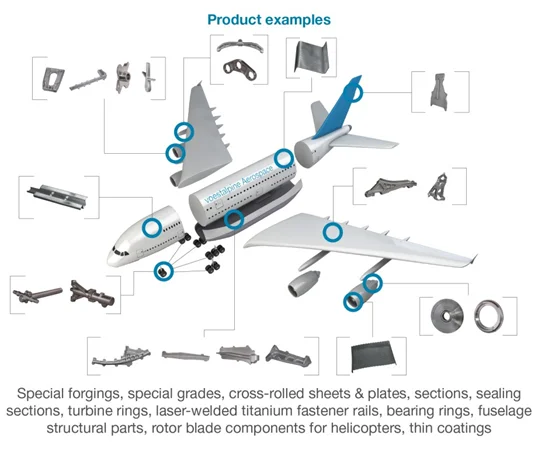 Product examples

voestalpine Aerospace

Special forgings, special grades, cross-rolled sheets & plates, sections, sealing sections, turbine rings, laser-welded titanium fastener rails, bearing rings, fuselage structural parts, rotor blade components for helicopters, thin coatings