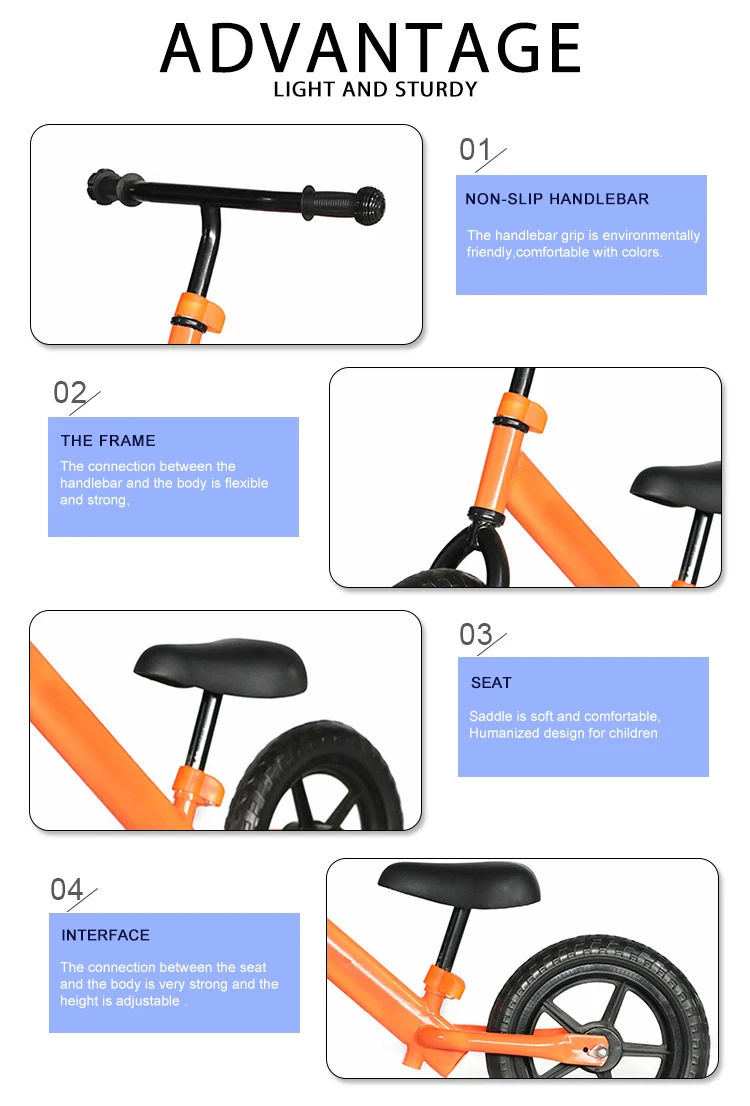 ADVANTAGE
LIGHT AND STURDY

01

NON-SLIP HANDLEBAR

The handlebar grip is environmentally friendly,comfortable with colors.

02

THE FRAME

The connection between the handlebar and the body is flexible and strong,

03

SEAT

Saddle is soft and comfortable, Humanized design for children

04

INTERFACE

The connection between the seat and the body is very strong and the height is adjustable .