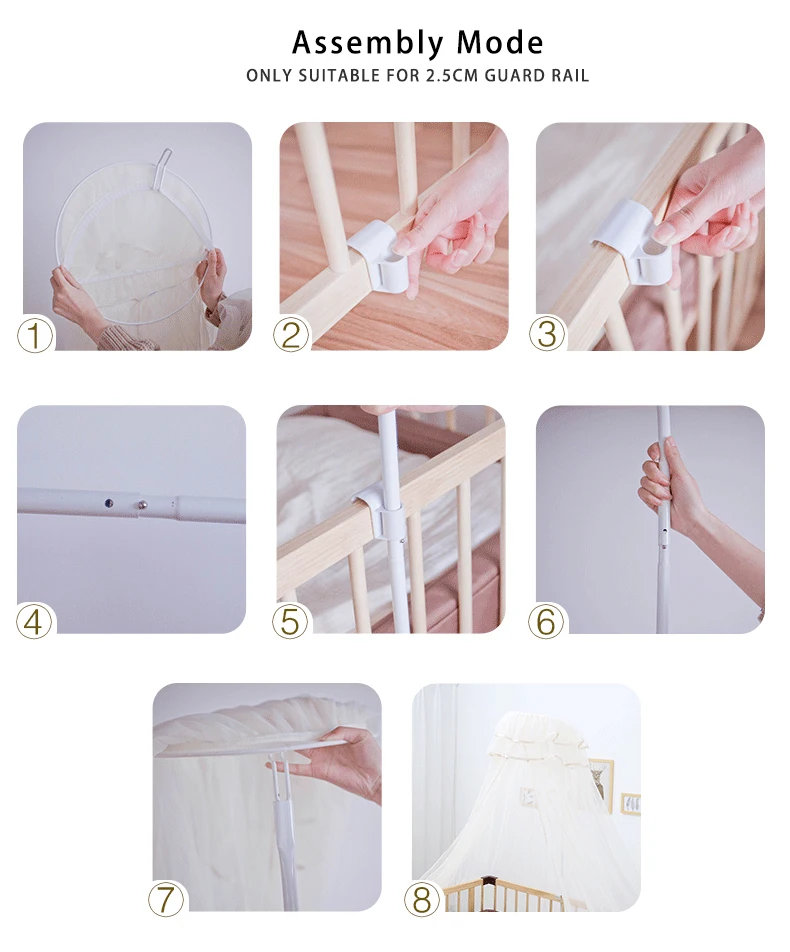 Assembly Mode
ONLY SUITABLE FOR 2.5CM GUARD RAIL

1

2

3

4

5

6

7

8