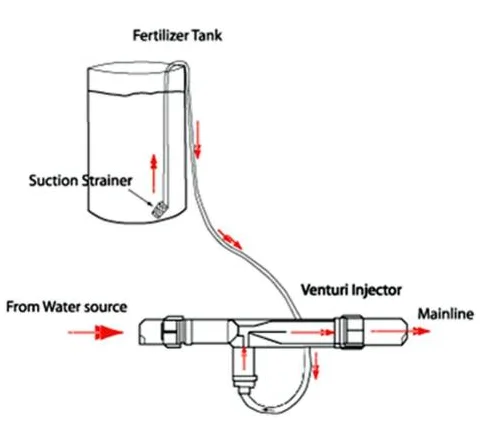 Fertilizer Tank

Suction Strainer

Venturi Injector

From Water source

Mainline