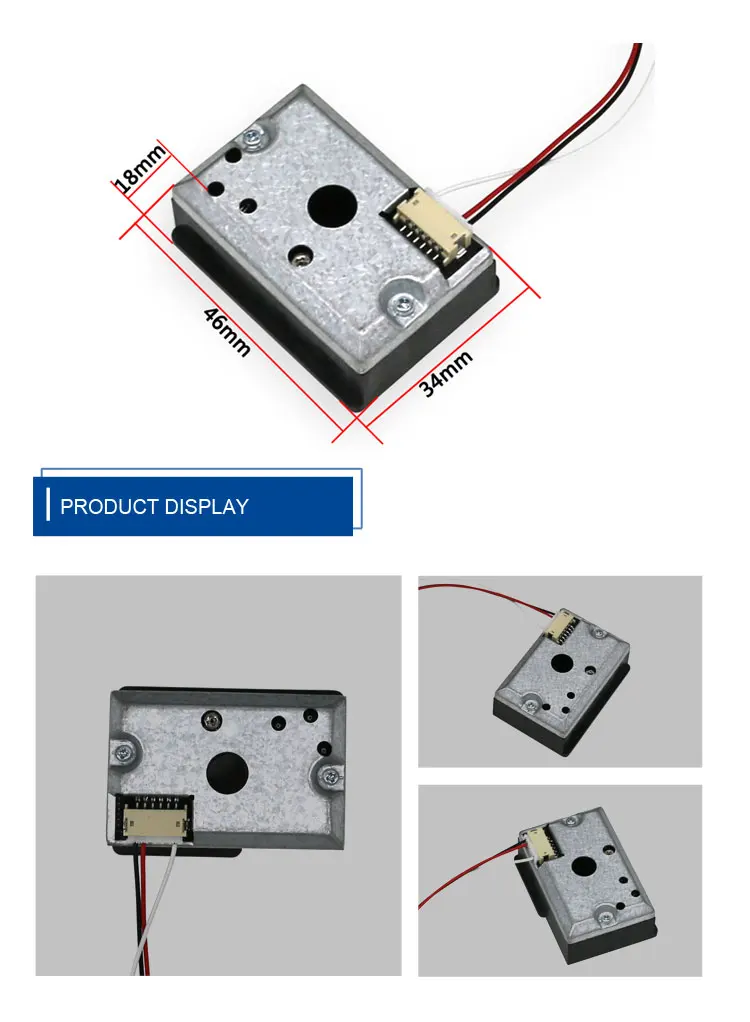 18mm
46mm
34mm

PRODUCT DISPLAY