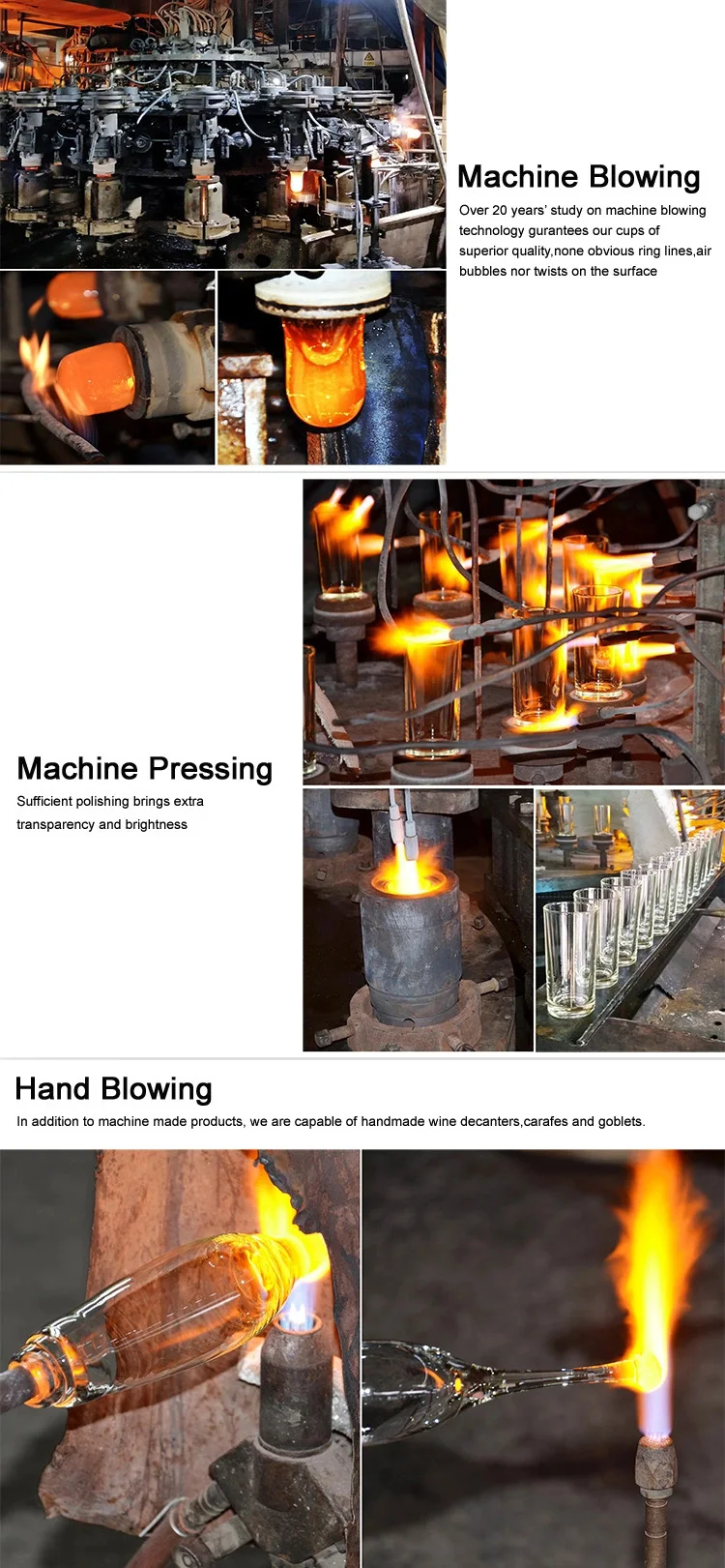 Machine Blowing

Over 20 years' study on machine blowing technology gurantees our cups of superior quality,none obvious ring lines,air bubbles nor twists on the surface

Machine Pressing

Sufficient polishing brings extra transparency and brightness

Hand Blowing

In addition to machine made products, we are capable of handmade wine decanters,carafes and goblets.