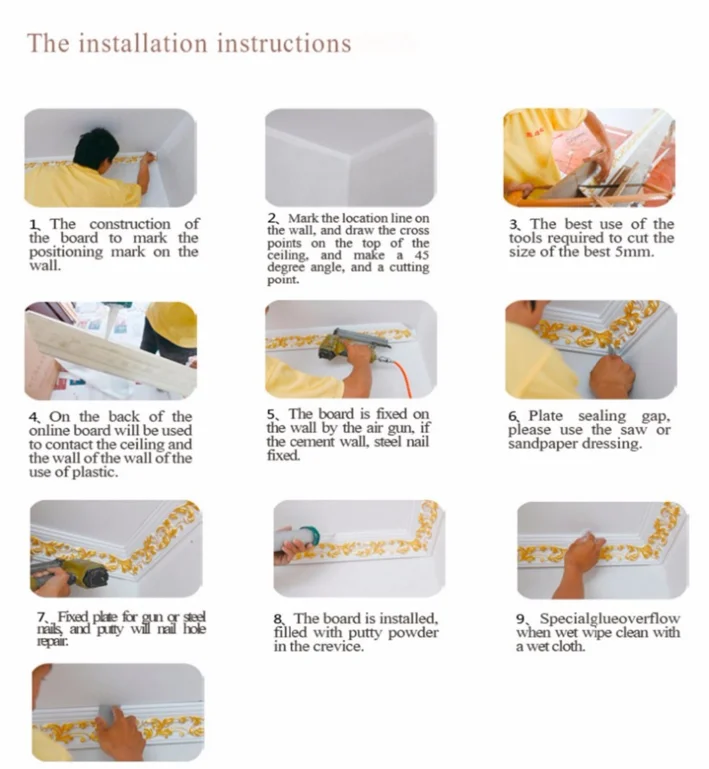 The installation instructions

1、The construction of the board to mark the positioning mark on the wall.

2、Mark the location line on the wall, and draw the cross points on the top of the ceiling, and make a 45 degree angle, and a cutting point.

3、The best use of the tools required to cut the size of the best 5mm.

4、On the back of the online board will be used to contact the ceiling and the wall of the wall of the use of plastic.

5、The board is fixed on the wall by the air gun, if the cement wall, steel nail fixed.

6、Plate sealing gap, please use the saw or sandpaper dressing.

7、Fixed plate for gun or steel nails, and putty will nail hole repair.

8、The board is installed, filled with putty powder in the crevice.

9、Specialglueoverflow when wet wipe clean with a wet cloth.