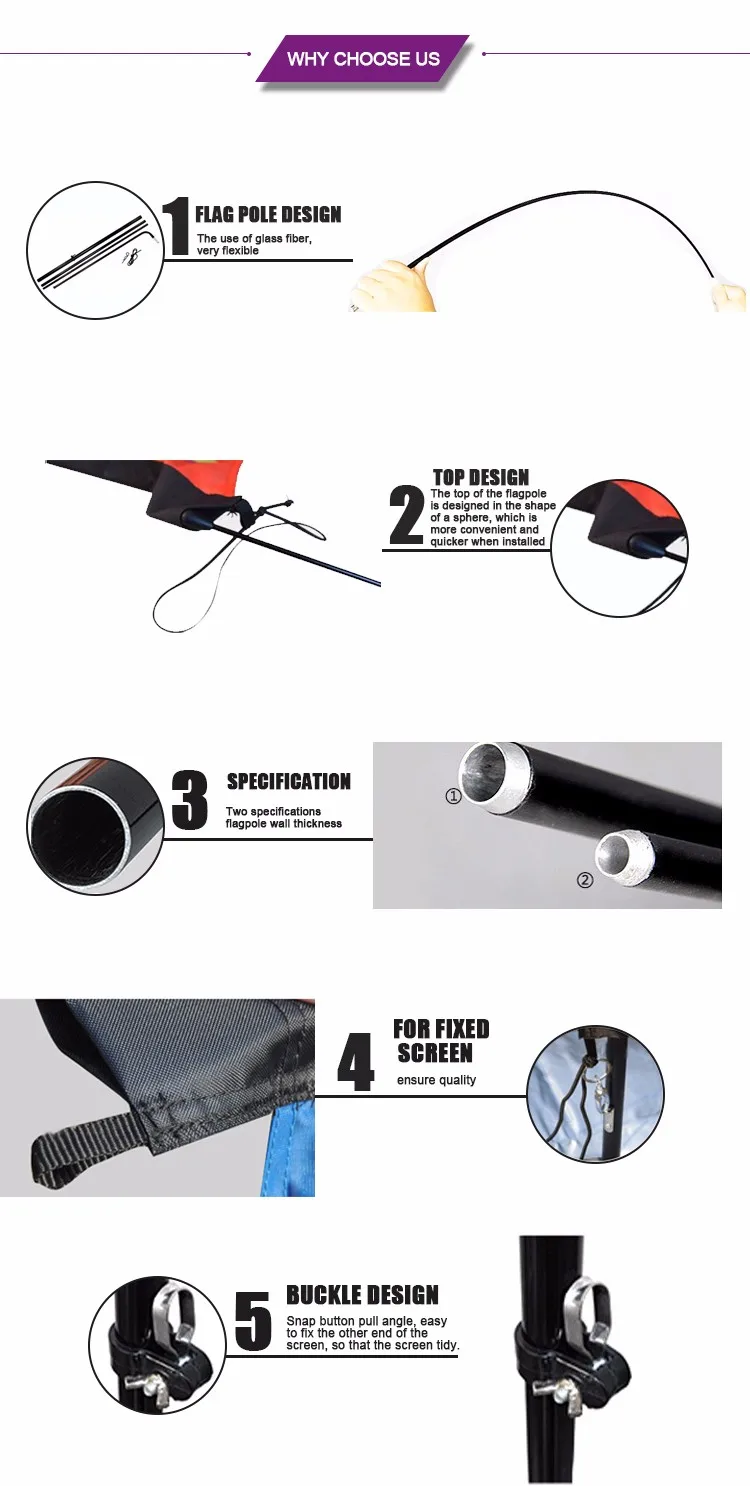 WHY CHOOSE US

1 FLAG POLE DESIGN
The use of glass fiber, very flexible

2 TOP DESIGN
The top of the flagpole is designed in the shape of a sphere, which is more convenient and quicker when installed

3 SPECIFICATION
Two specifications flagpole wall thickness

①

②

4 FOR FIXED SCREEN
ensure quality

5 BUCKLE DESIGN
Snap button pull angle, easy to fix the other end of the screen, so that the screen tidy.