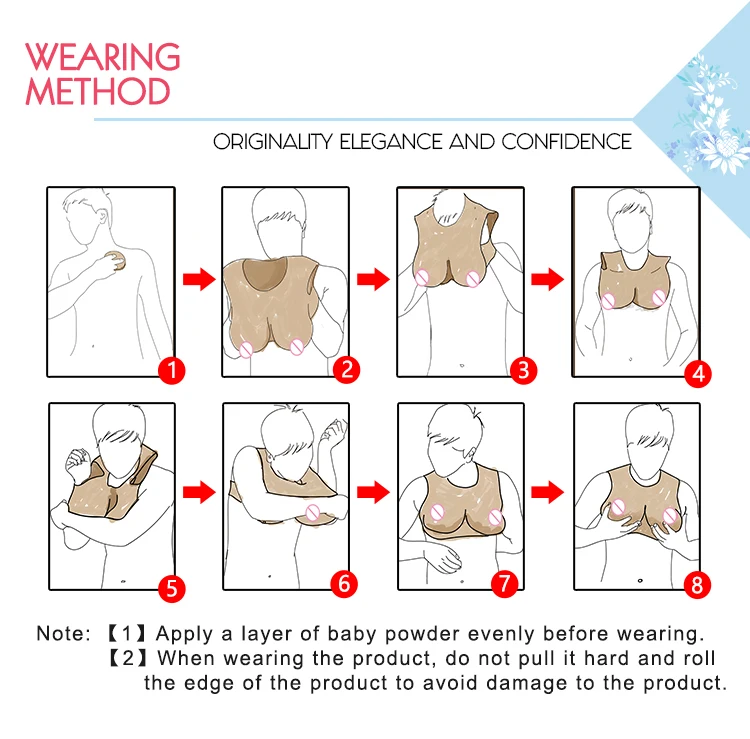 WEARING METHOD

ORIGINALITY ELEGANCE AND CONFIDENCE

1

2

3

4

5

6

7

8

Note: 【1】Apply a layer of baby powder evenly before wearing.
【2】When wearing the product, do not pull it hard and roll the edge of the product to avoid damage to the product.