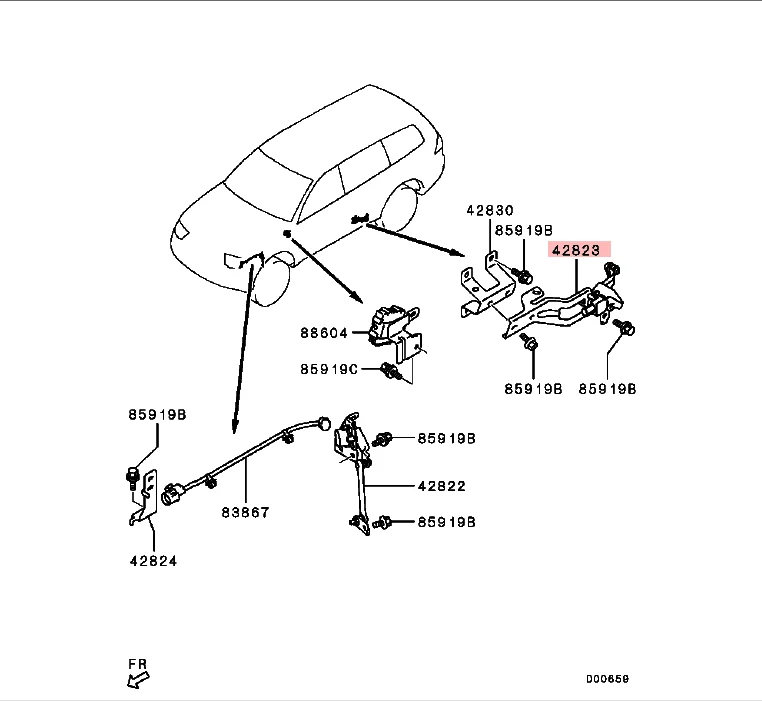 42830
85919B
42823
88604
85919C
85919B
85919B
85919B
85919B
42822
85919B
83867
42824
FR
D00659