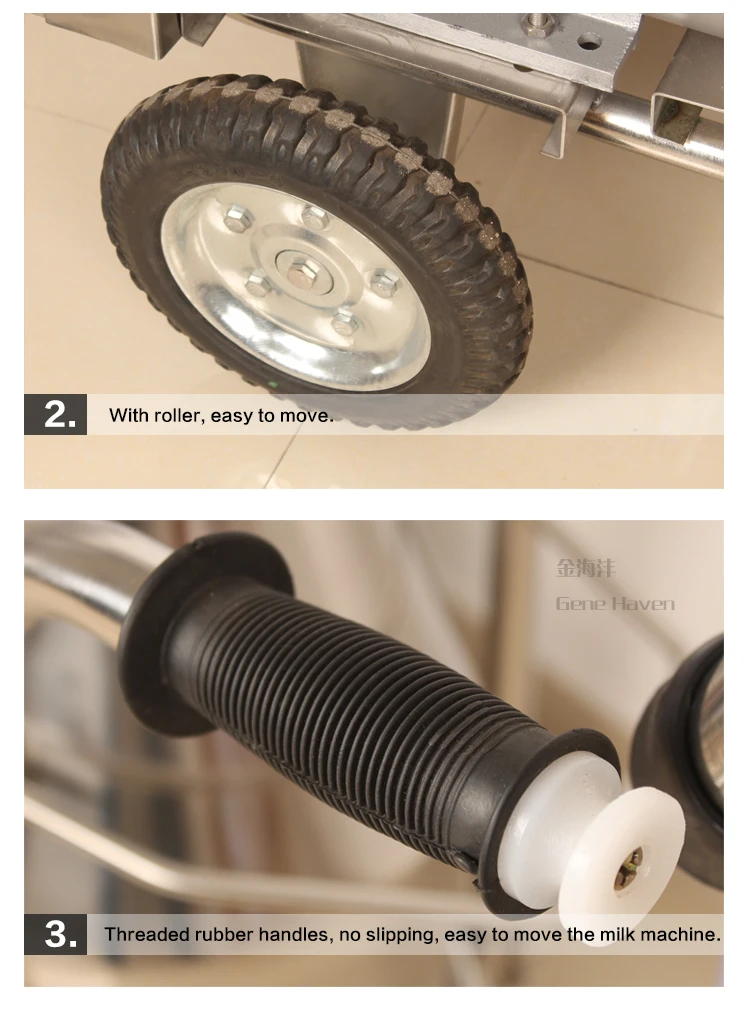 2. With roller, easy to move.

金海沣
Gene Haven

3. Threaded rubber handles, no slipping, easy to move the milk machine.