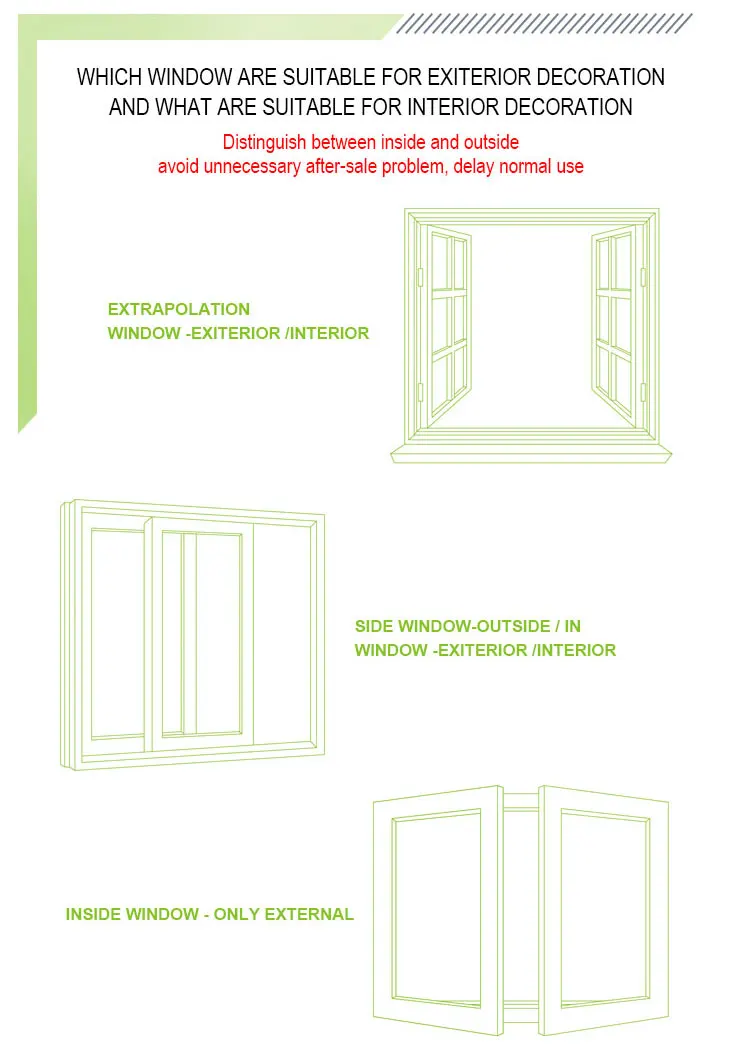 WHICH WINDOW ARE SUITABLE FOR EXITERIOR DECORATION AND WHAT ARE SUITABLE FOR INTERIOR DECORATION

Distinguish between inside and outside
avoid unnecessary after-sale problem, delay normal use

EXTRAPOLATION
WINDOW -EXITERIOR /INTERIOR

SIDE WINDOW-OUTSIDE / IN
WINDOW -EXITERIOR /INTERIOR

INSIDE WINDOW - ONLY EXTERNAL