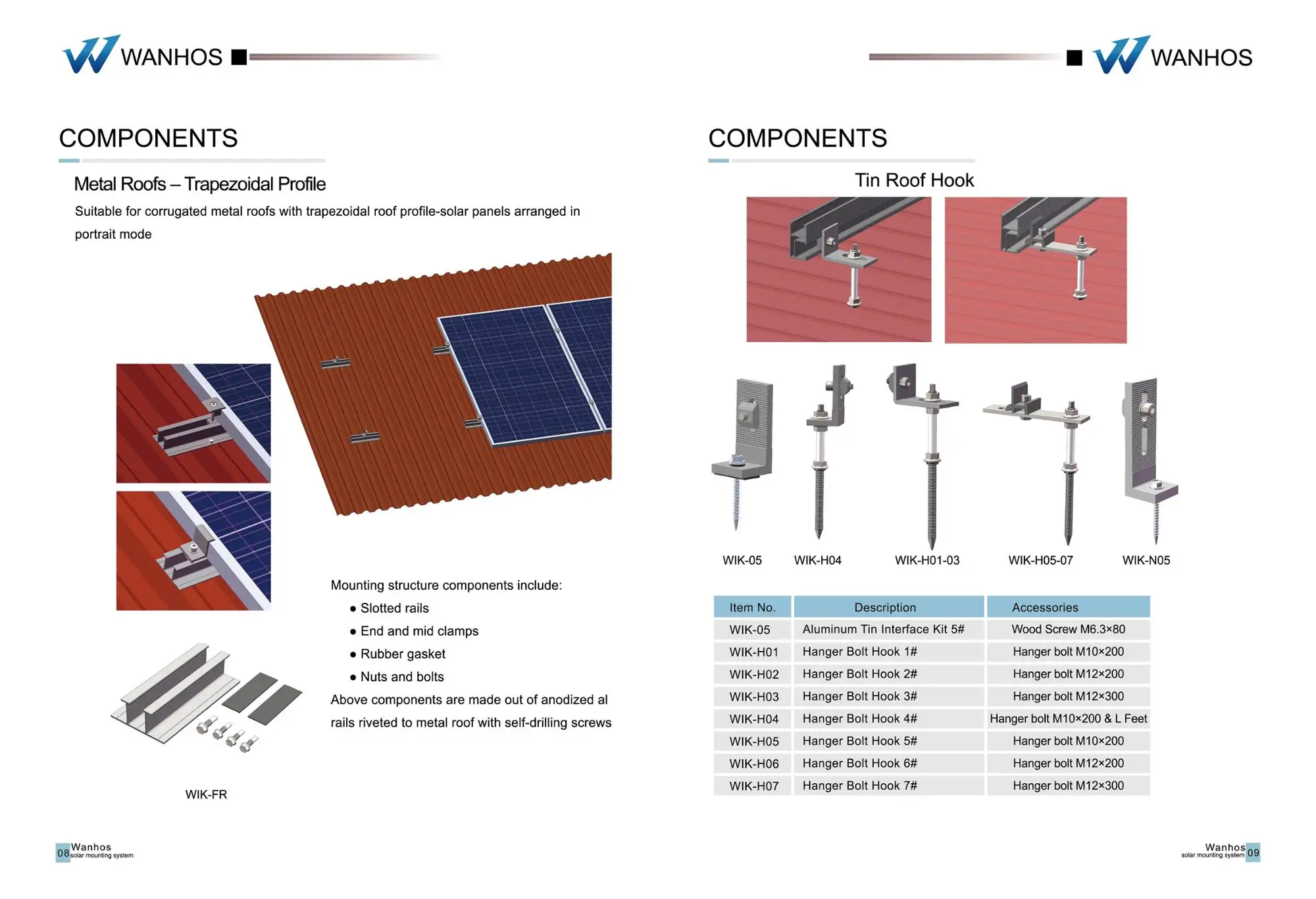 WANHOS

COMPONENTS

Metal Roofs – Trapezoidal Profile

Suitable for corrugated metal roofs with trapezoidal roof profile-solar panels arranged in portrait mode

Mounting structure components include:
● Slotted rails
● End and mid clamps
● Rubber gasket
● Nuts and bolts
Above components are made out of anodized al rails riveted to metal roof with self-drilling screws

WIK-FR

08 Wanhos solar mounting system

WANHOS

COMPONENTS

Tin Roof Hook

WIK-05 WIK-H04 WIK-H01-03 WIK-H05-07 WIK-N05

| Item No. | Description | Accessories |
|---|---|---|
| WIK-05 | Aluminum Tin Interface Kit 5# | Wood Screw M6.3×80 |
| WIK-H01 | Hanger Bolt Hook 1# | Hanger bolt M10×200 |
| WIK-H02 | Hanger Bolt Hook 2# | Hanger bolt M12×200 |
| WIK-H03 | Hanger Bolt Hook 3# | Hanger bolt M12×300 |
| WIK-H04 | Hanger Bolt Hook 4# | Hanger bolt M10×200 & L Feet |
| WIK-H05 | Hanger Bolt Hook 5# | Hanger bolt M10×200 |
| WIK-H06 | Hanger Bolt Hook 6# | Hanger bolt M12×200 |
| WIK-H07 | Hanger Bolt Hook 7# | Hanger bolt M12×300 |

Wanhos solar mounting system 09