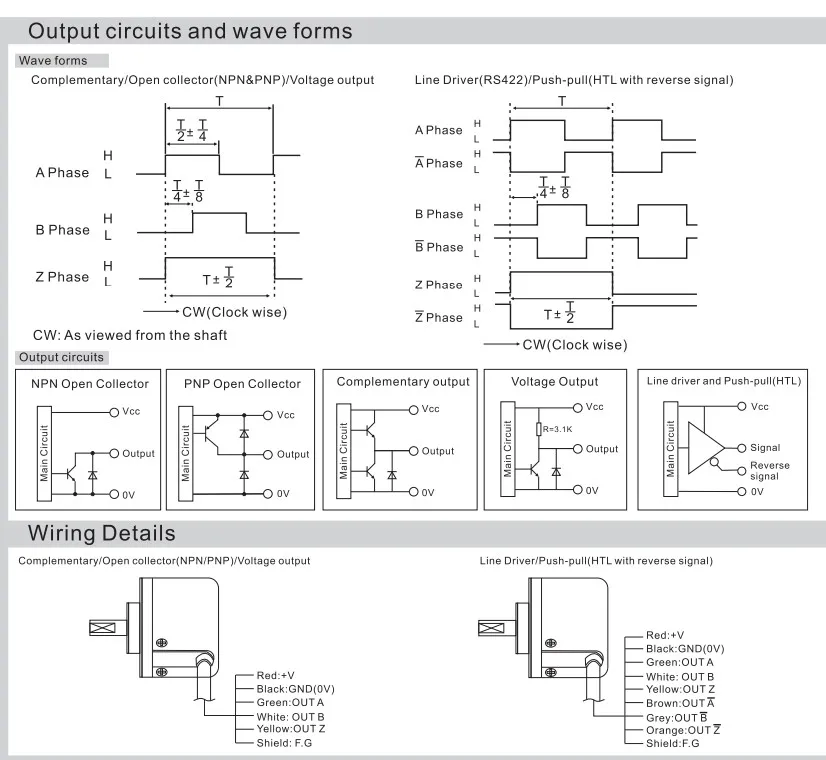 Output circuits and wave forms

Wave forms

Complementary/Open collector(NPN&PNP)/Voltage output

T

$\frac{T}{2} \pm \frac{T}{4}$

A Phase H L

$\frac{T}{4} \pm \frac{T}{8}$

B Phase H L

Z Phase H L

$T \pm \frac{T}{2}$

CW(Clock wise)

CW: As viewed from the shaft

Line Driver(RS422)/Push-pull(HTL with reverse signal)

T

A Phase H L

$\overline{A}$ Phase H L

$\frac{T}{4} \pm \frac{T}{8}$

B Phase H L

$\overline{B}$ Phase H L

Z Phase H L

$\overline{Z}$ Phase H L

$T \pm \frac{T}{2}$

CW(Clock wise)

Output circuits

NPN Open Collector

Main Circuit

Vcc

Output

0V

PNP Open Collector

Main Circuit

Vcc

Output

0V

Complementary output

Main Circuit

Vcc

Output

0V

Voltage Output

Main Circuit

Vcc

R=3.1K

Output

0V

Line driver and Push-pull(HTL)

Main Circuit

Vcc

Signal

Reverse signal

0V

Wiring Details

Complementary/Open collector(NPN/PNP)/Voltage output

Red:+V
Black:GND(0V)
Green:OUT A
White: OUT B
Yellow:OUT Z
Shield: F.G

Line Driver/Push-pull(HTL with reverse signal)

Red:+V
Black:GND(0V)
Green:OUT A
White: OUT B
Yellow:OUT Z
Brown:OUT $\overline{A}$
Grey:OUT $\overline{B}$
Orange:OUT $\overline{Z}$
Shield:F.G