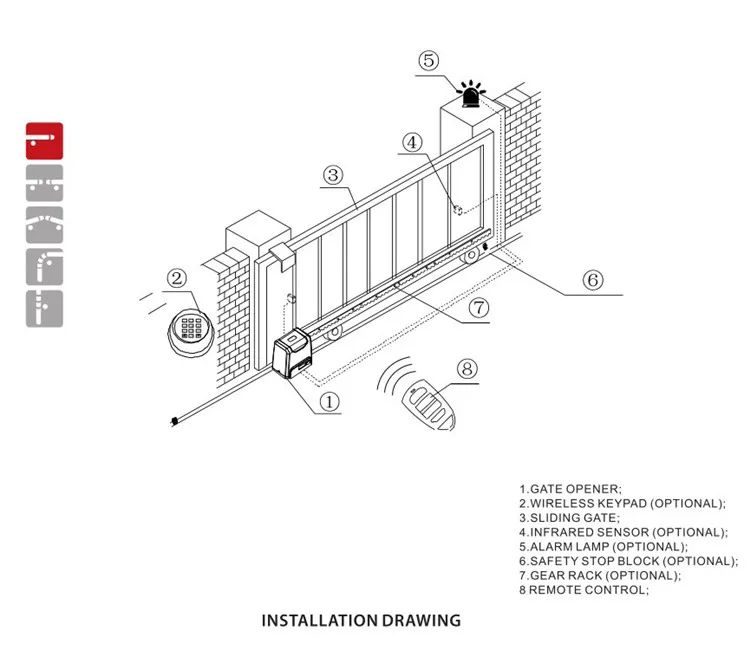 ⑤
④
③
②
⑥
⑦
⑧
①

1.GATE OPENER;
2.WIRELESS KEYPAD (OPTIONAL);
3.SLIDING GATE;
4.INFRARED SENSOR (OPTIONAL);
5.ALARM LAMP (OPTIONAL);
6.SAFETY STOP BLOCK (OPTIONAL);
7.GEAR RACK (OPTIONAL);
8 REMOTE CONTROL;

INSTALLATION DRAWING