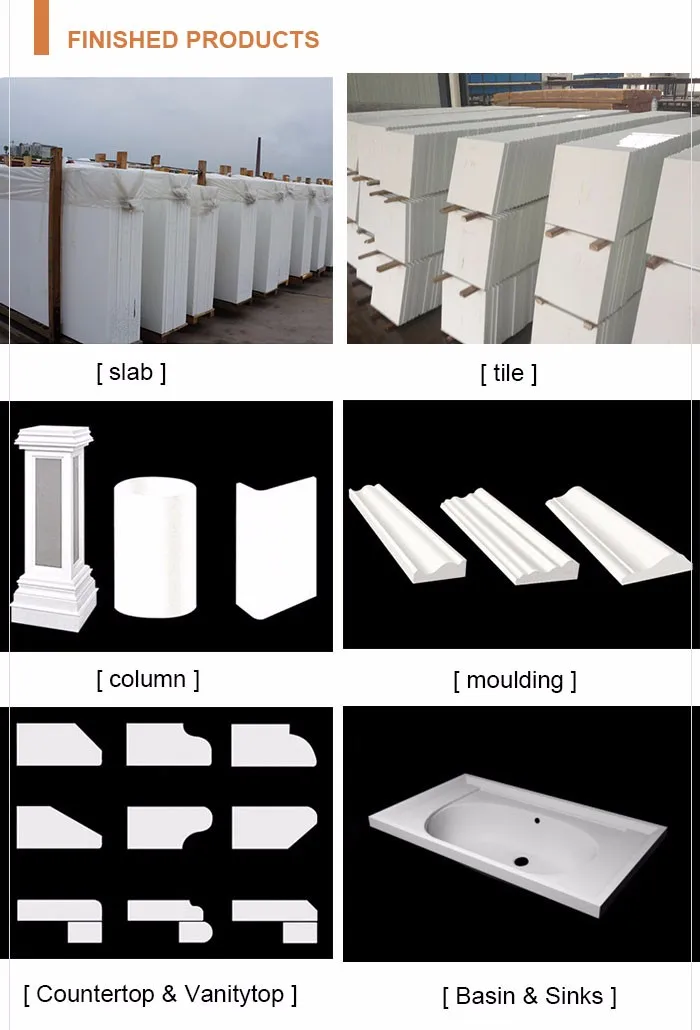 FINISHED PRODUCTS

[ slab ]

[ tile ]

[ column ]

[ moulding ]

[ Countertop & Vanitytop ]

[ Basin & Sinks ]