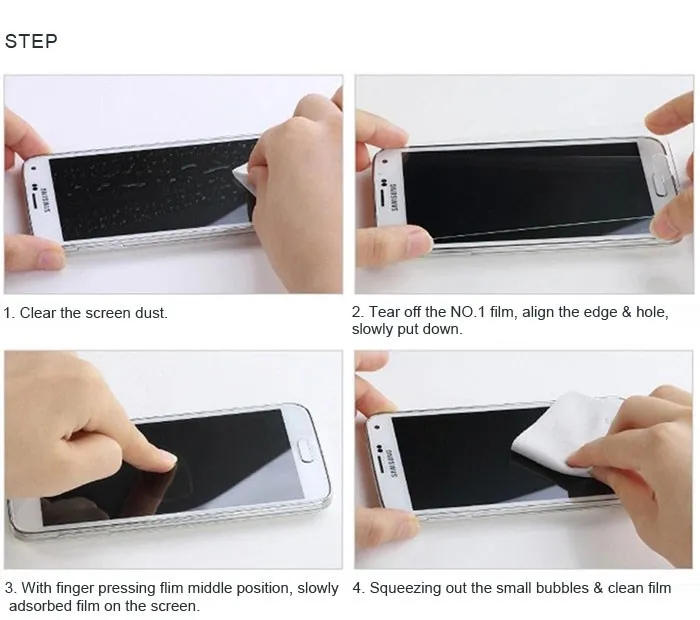 STEP

SAMSUNG

1. Clear the screen dust.

SAMSUNG

2. Tear off the NO.1 film, align the edge & hole, slowly put down.

3. With finger pressing flim middle position, slowly adsorbed film on the screen.

SAMSUNG

4. Squeezing out the small bubbles & clean film