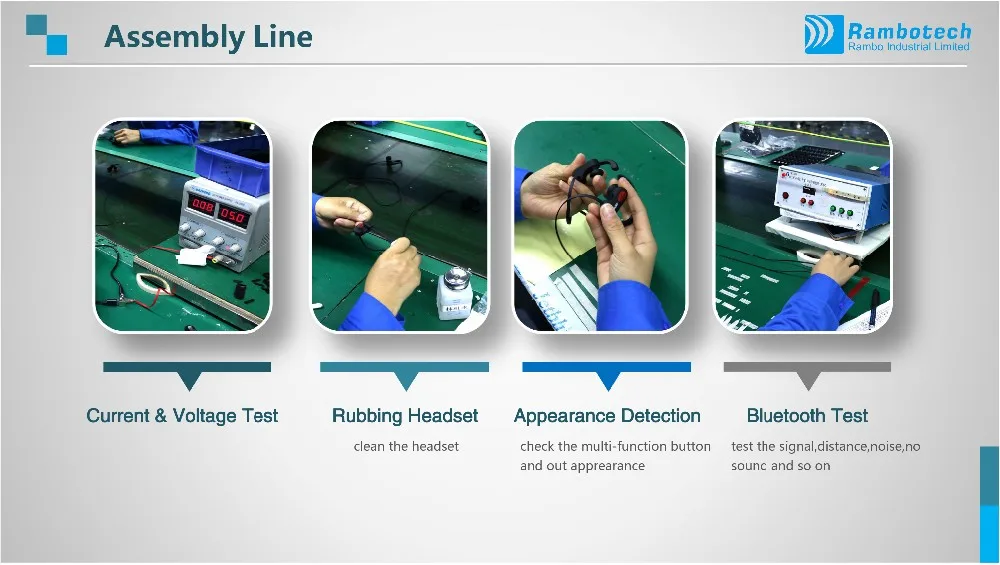 Assembly Line

Rambotech
Rambo Industrial Limited

008 050

Current & Voltage Test

Rubbing Headset

clean the headset

Appearance Detection

check the multi-function button and out appearance

Bluetooth Test

test the signal,distance,noise,no sounc and so on