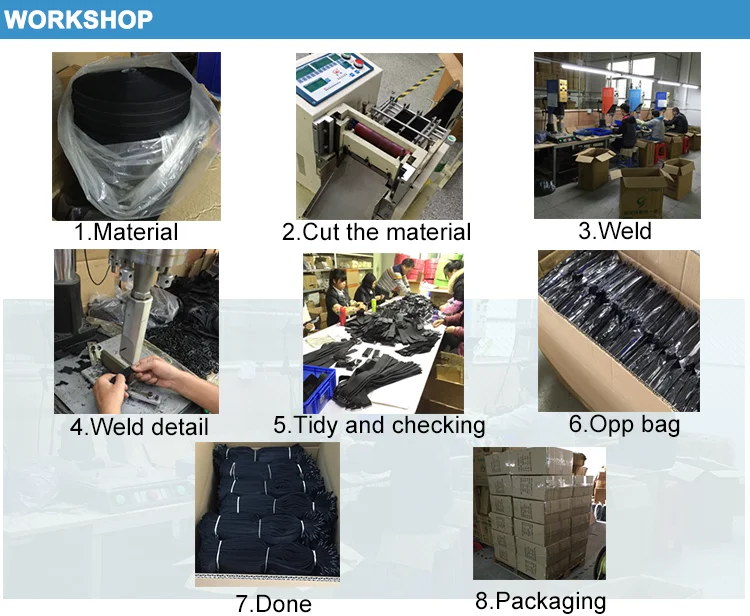 WORKSHOP

1.Material

2.Cut the material

3.Weld

4.Weld detail

5.Tidy and checking

6.Opp bag

7.Done

8.Packaging