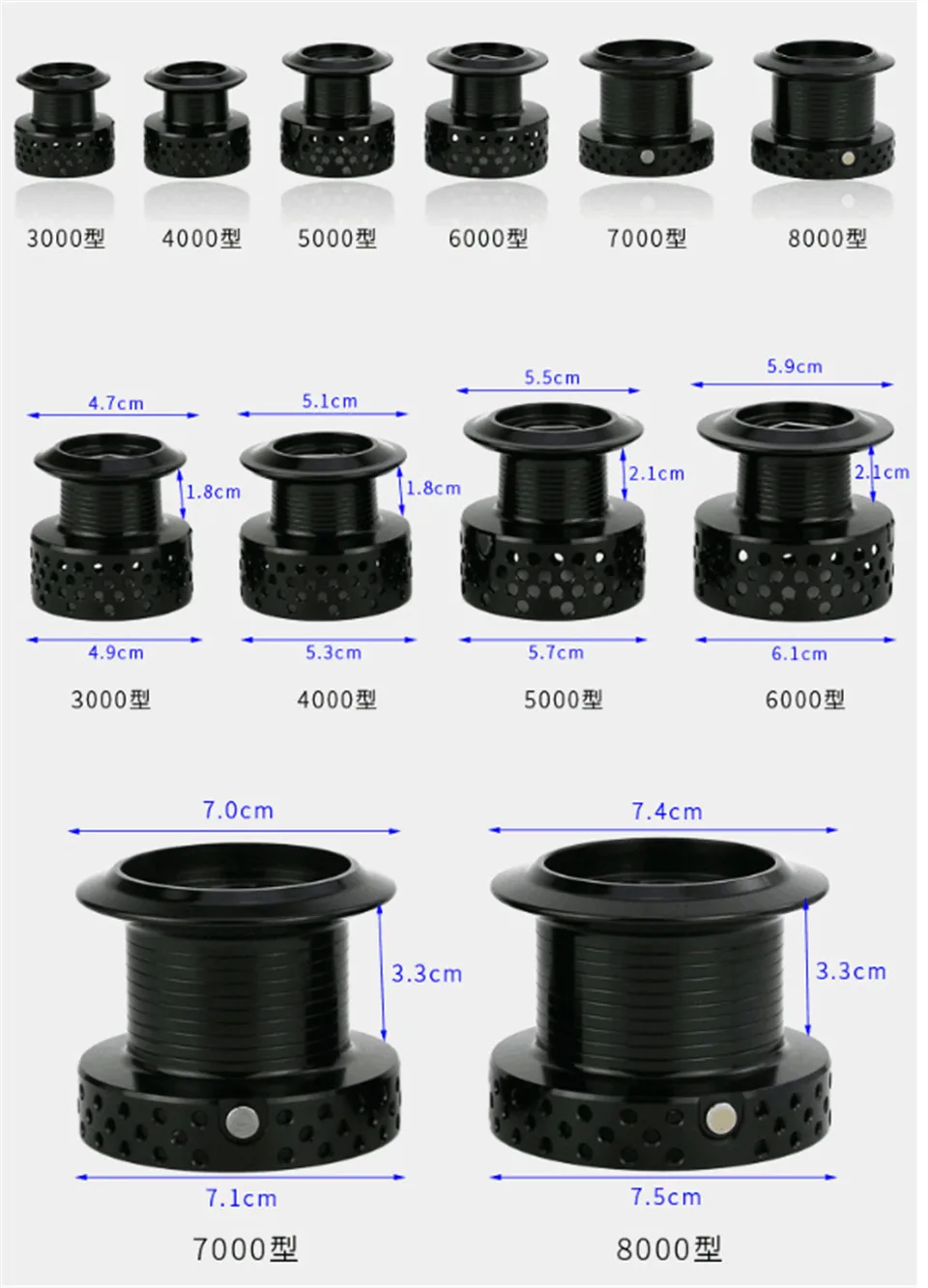 3000型 4000型 5000型 6000型 7000型 8000型

4.7cm
1.8cm
4.9cm
3000型

5.1cm
1.8cm
5.3cm
4000型

5.5cm
2.1cm
5.7cm
5000型

5.9cm
2.1cm
6.1cm
6000型

7.0cm
3.3cm
7.1cm
7000型

7.4cm
3.3cm
7.5cm
8000型