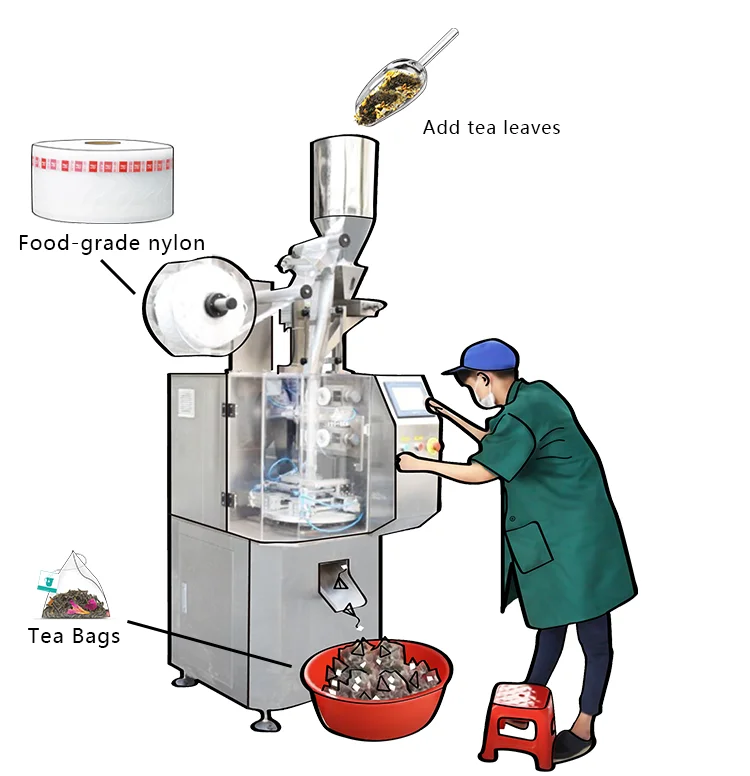 Add tea leaves

Food-grade nylon

Tea Bags