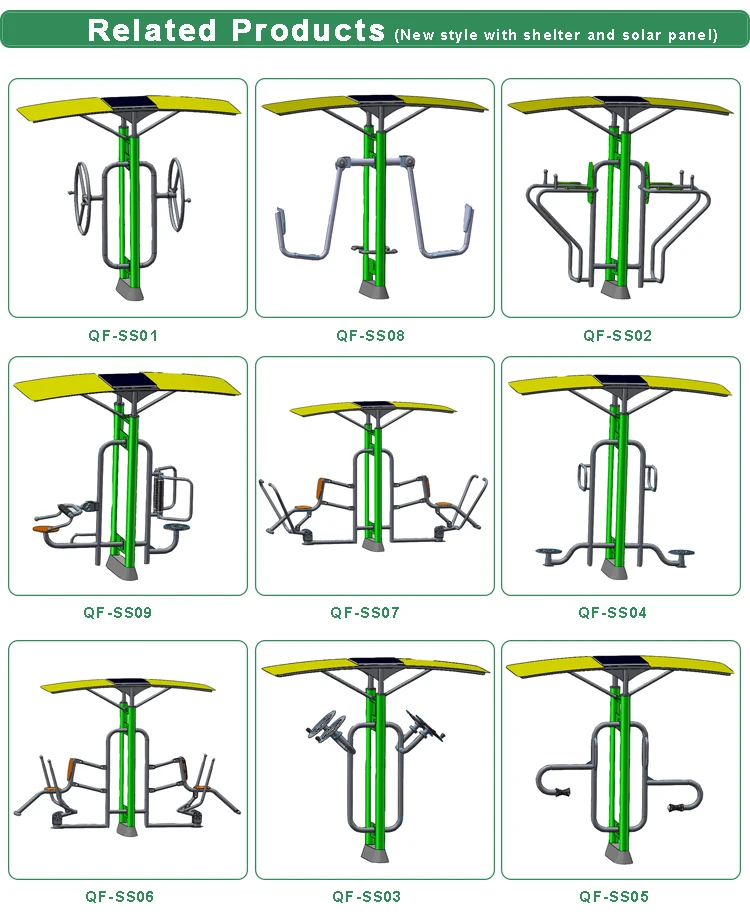 Related Products (New style with shelter and solar panel)

QF-SS01

QF-SS08

QF-SS02

QF-SS09

QF-SS07

QF-SS04

QF-SS06

QF-SS03

QF-SS05