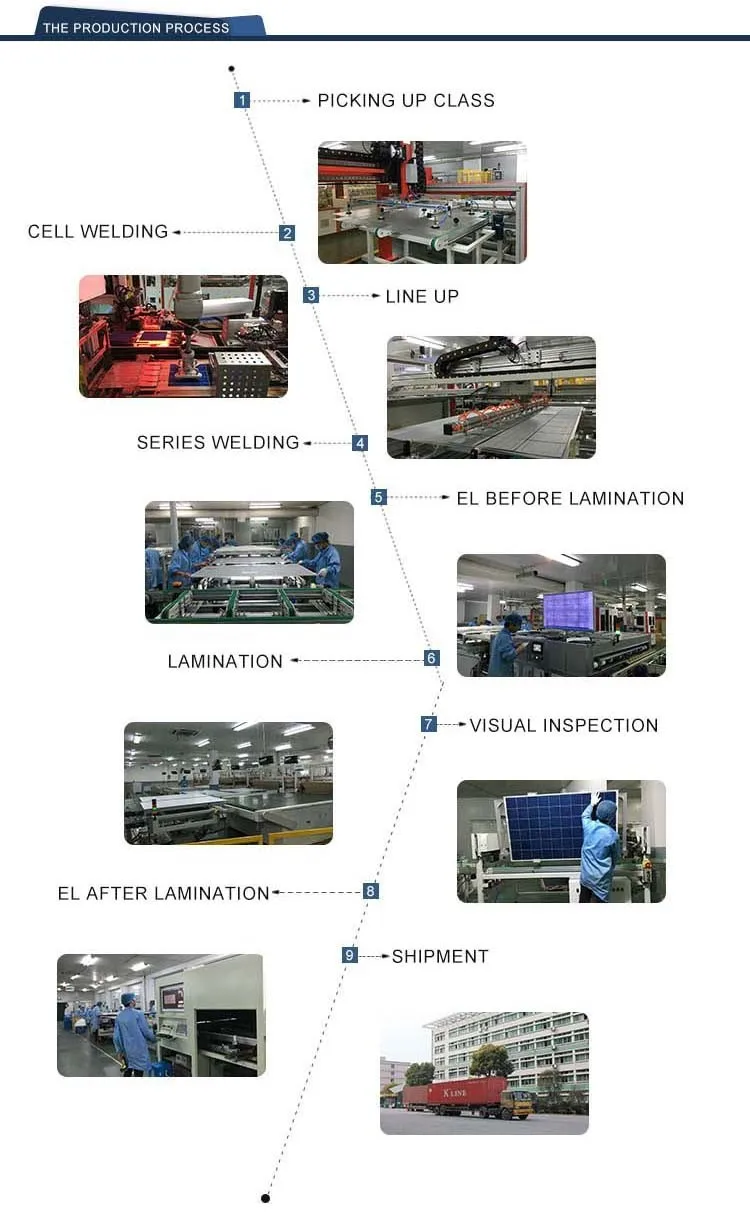 THE PRODUCTION PROCESS

1 PICKING UP CLASS

CELL WELDING 2

3 LINE UP

SERIES WELDING 4

5 EL BEFORE LAMINATION

LAMINATION 6

7 VISUAL INSPECTION

EL AFTER LAMINATION 8

9 SHIPMENT

X LINE