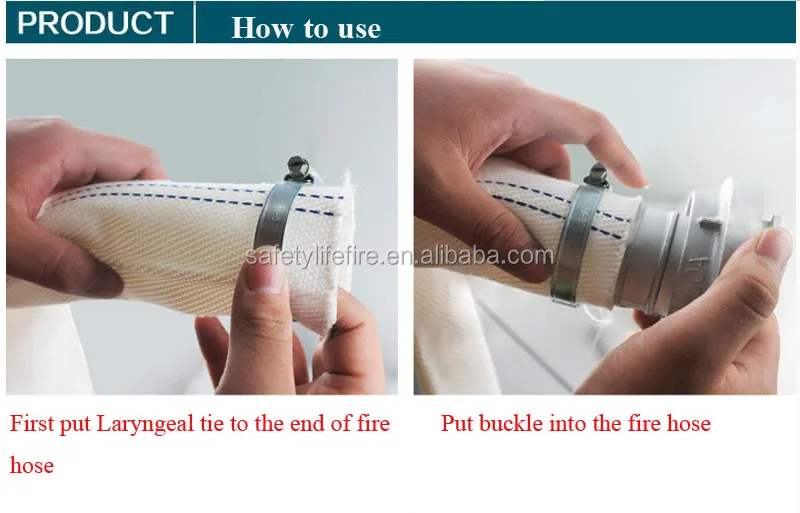 PRODUCT How to use

safetylifefire.en.alibaba.com

First put Laryngeal tie to the end of fire hose

Put buckle into the fire hose