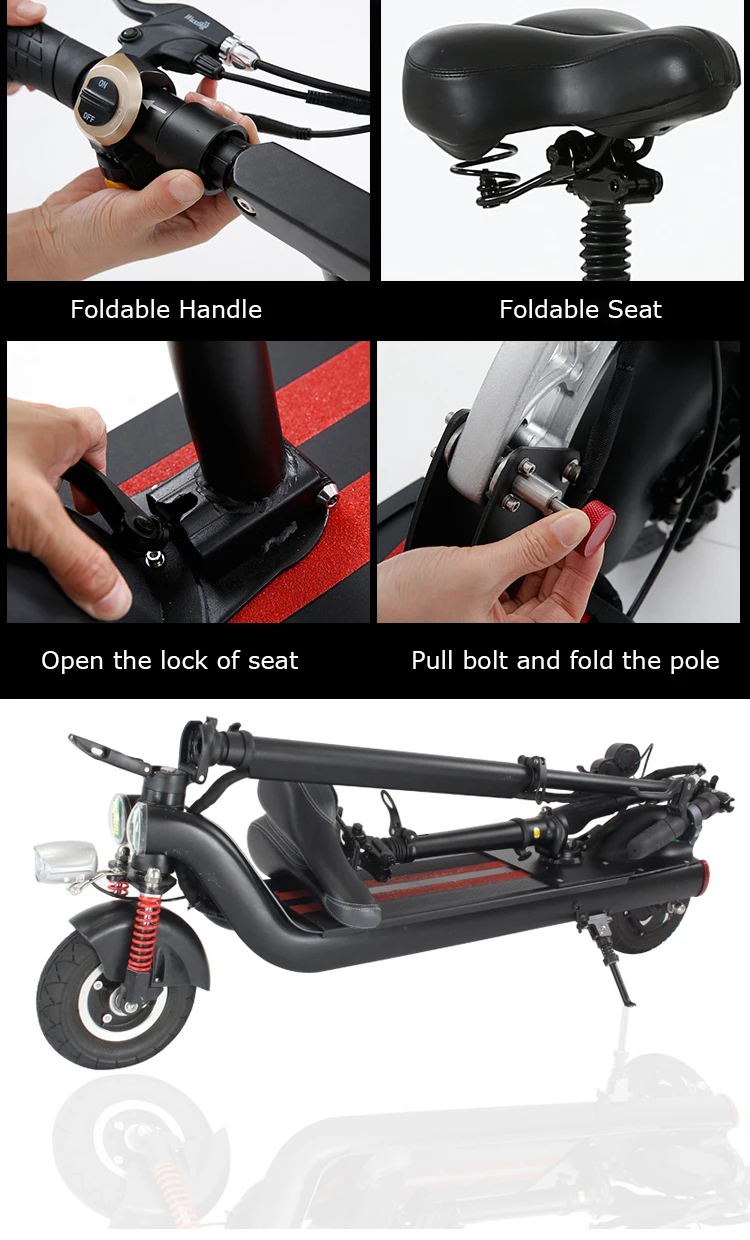 ON
OFF

Foldable Handle

Foldable Seat

Open the lock of seat

Pull bolt and fold the pole