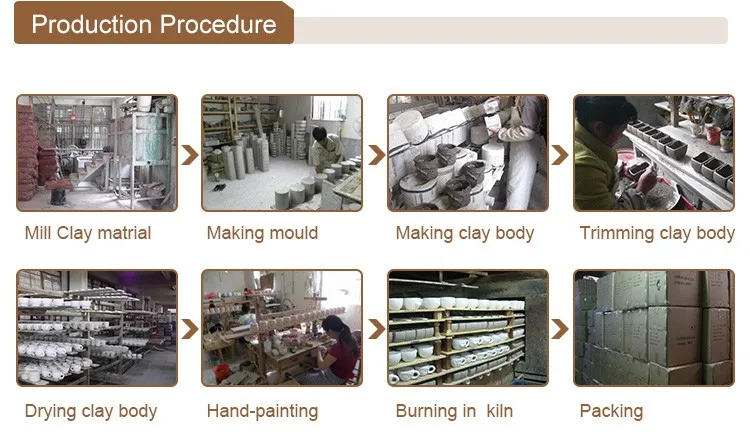 Production Procedure

Mill Clay matrial

Making mould

Making clay body

Trimming clay body

Drying clay body

Hand-painting

Burning in kiln

Packing