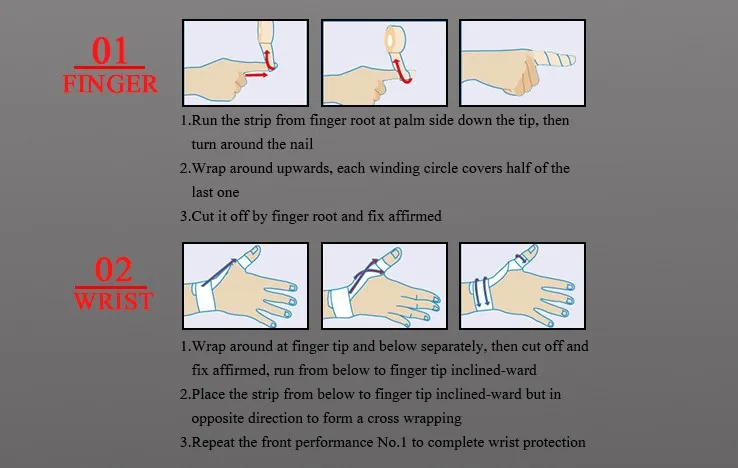 01
FINGER

1.Run the strip from finger root at palm side down the tip, then turn around the nail
2.Wrap around upwards, each winding circle covers half of the last one
3.Cut it off by finger root and fix affirmed

02
WRIST

1.Wrap around at finger tip and below separately, then cut off and fix affirmed, run from below to finger tip inclined-ward
2.Place the strip from below to finger tip inclined-ward but in opposite direction to form a cross wrapping
3.Repeat the front performance No.1 to complete wrist protection