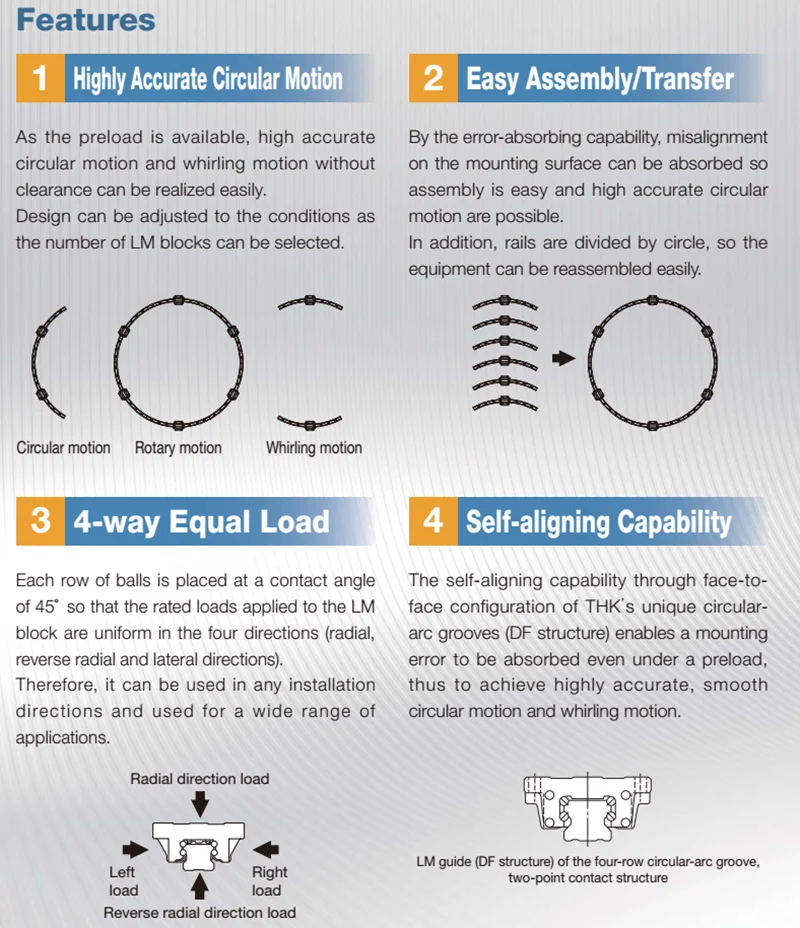 Features

1 Highly Accurate Circular Motion

As the preload is available, high accurate circular motion and whirling motion without clearance can be realized easily.
Design can be adjusted to the conditions as the number of LM blocks can be selected.

Circular motion Rotary motion Whirling motion

2 Easy Assembly/Transfer

By the error-absorbing capability, misalignment on the mounting surface can be absorbed so assembly is easy and high accurate circular motion are possible.
In addition, rails are divided by circle, so the equipment can be reassembled easily.

3 4-way Equal Load

Each row of balls is placed at a contact angle of 45° so that the rated loads applied to the LM block are uniform in the four directions (radial, reverse radial and lateral directions).
Therefore, it can be used in any installation directions and used for a wide range of applications.

Radial direction load
Left load
Right load
Reverse radial direction load

4 Self-aligning Capability

The self-aligning capability through face-to-face configuration of THK's unique circular-arc grooves (DF structure) enables a mounting error to be absorbed even under a preload, thus to achieve highly accurate, smooth circular motion and whirling motion.

LM guide (DF structure) of the four-row circular-arc groove, two-point contact structure