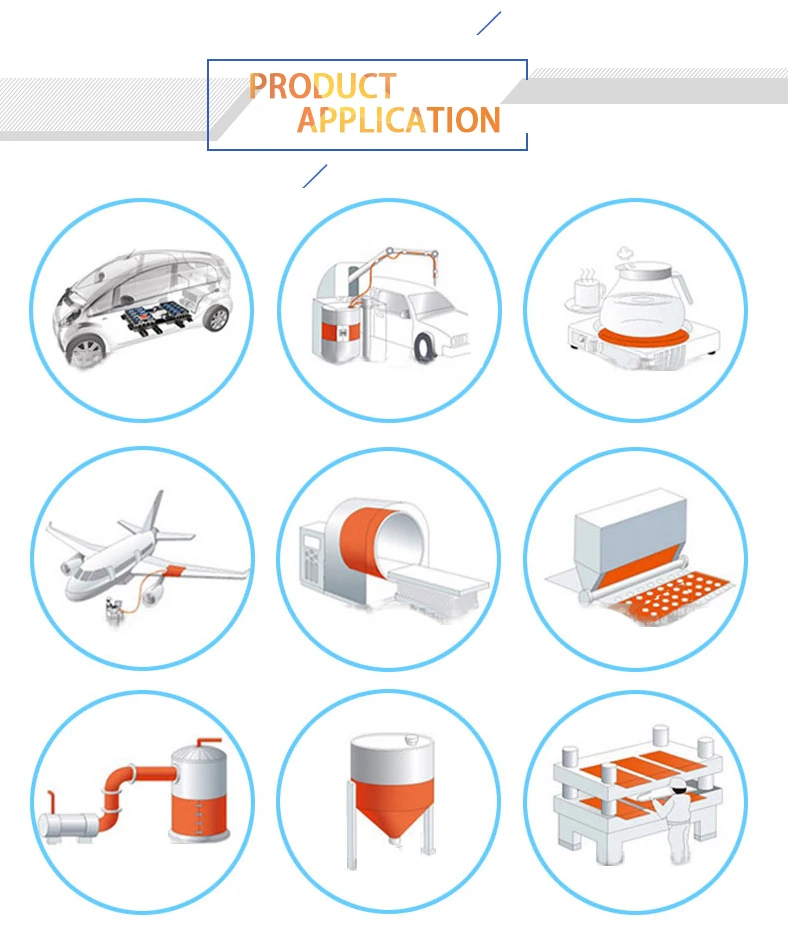 PRODUCT
APPLICATION