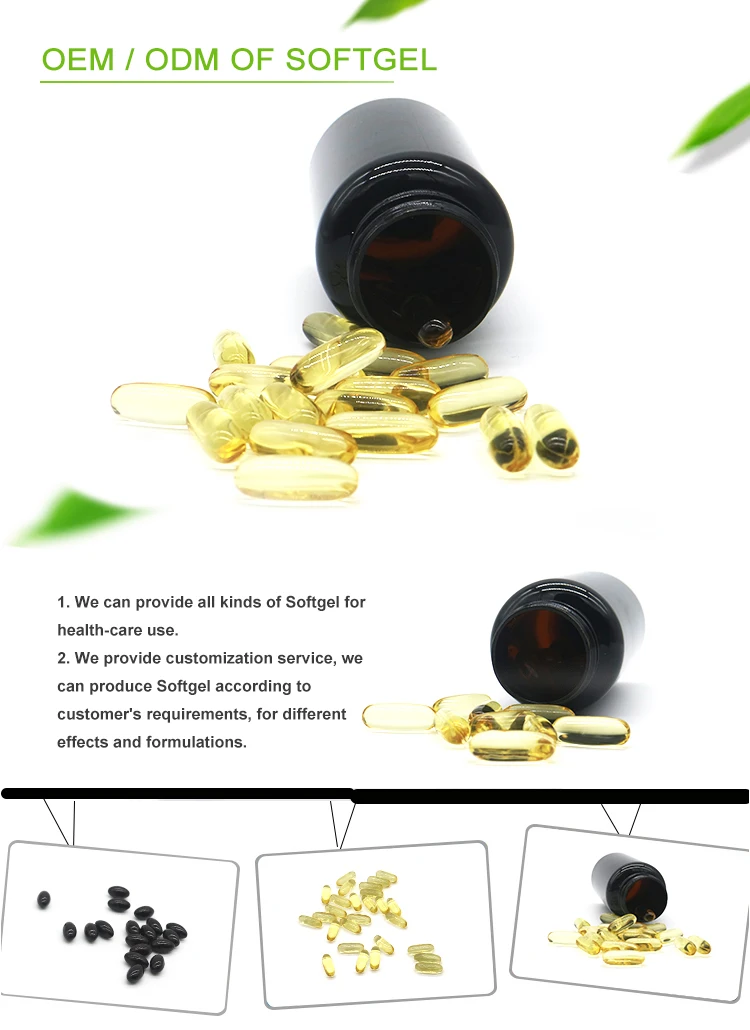 OEM / ODM OF SOFTGEL

1. We can provide all kinds of Softgel for health-care use.
2. We provide customization service, we can produce Softgel according to customer's requirements, for different effects and formulations.