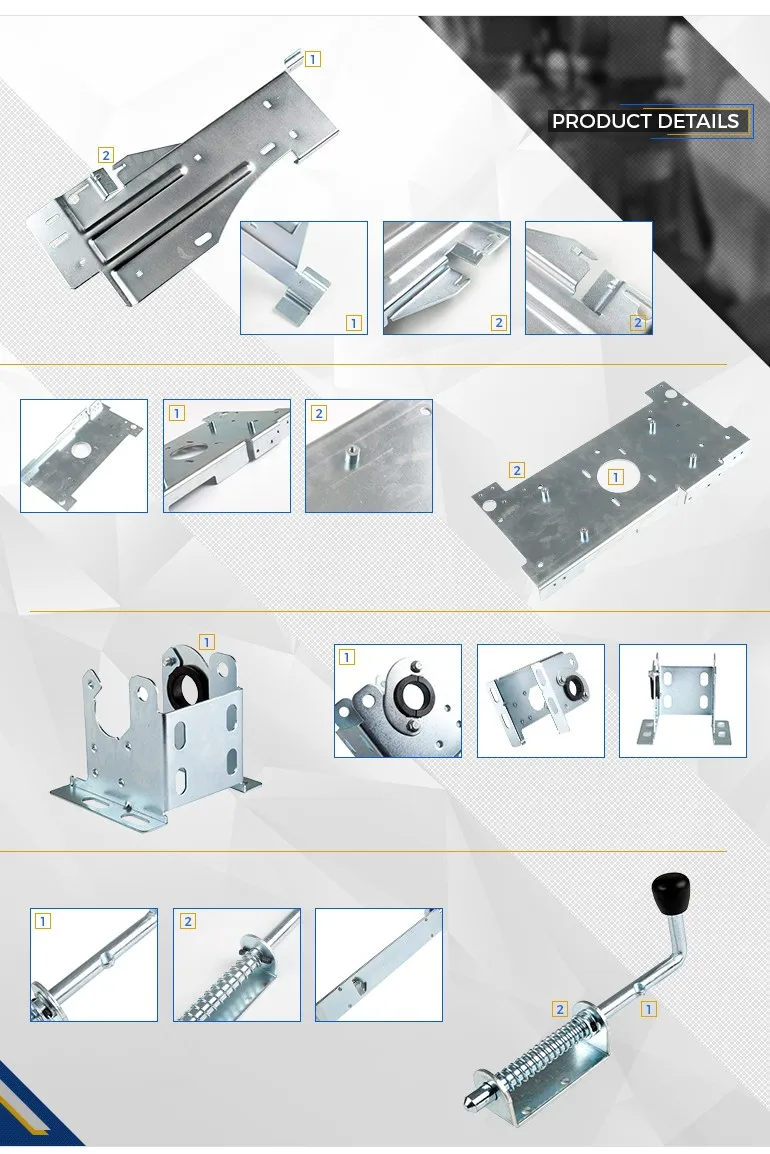 1
PRODUCT DETAILS
2
1
2
2
1
2
2
1
1
1
1
2
2
1