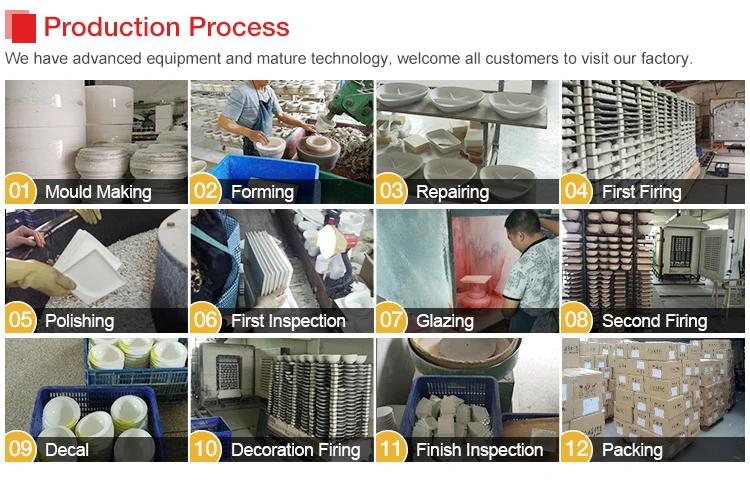 Production Process

We have advanced equipment and mature technology, welcome all customers to visit our factory.

01 Mould Making

02 Forming

03 Repairing

04 First Firing

05 Polishing

06 First Inspection

07 Glazing

08 Second Firing

09 Decal

10 Decoration Firing

11 Finish Inspection

12 Packing