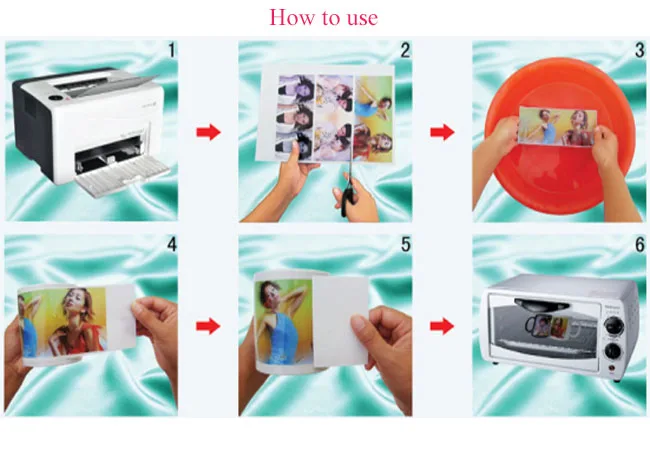 How to use

1

2

3

4

5

6