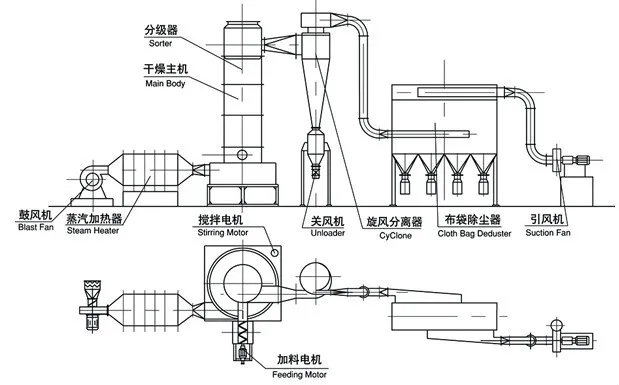 分级器
Sorter
干燥主机
Main Body
鼓风机
Blast Fan
蒸汽加热器
Steam Heater
搅拌电机
Stirring Motor
关风机
Unloader
旋风分离器
CyClone
布袋除尘器
Cloth Bag Deduster
引风机
Suction Fan
加料电机
Feeding Motor