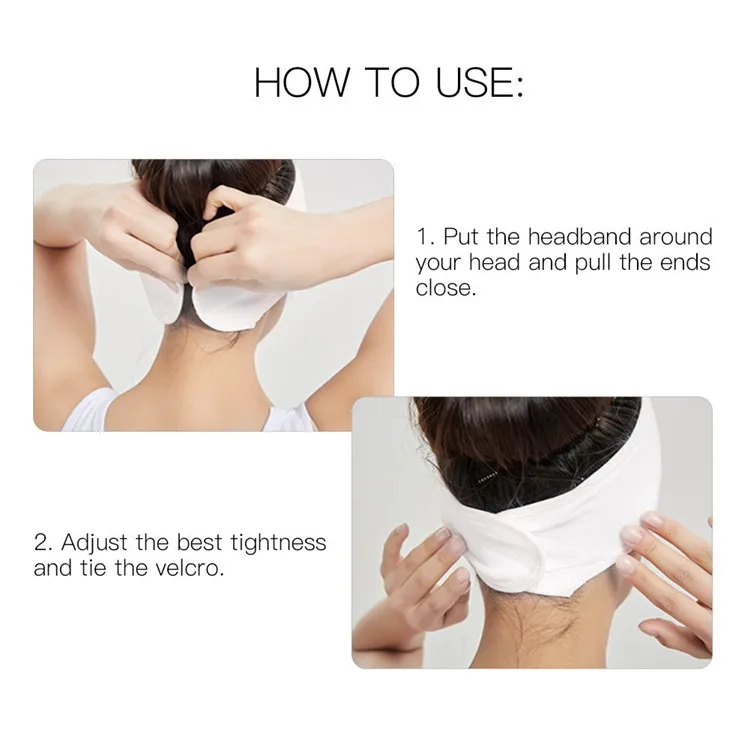 HOW TO USE:

1. Put the headband around your head and pull the ends close.

2. Adjust the best tightness and tie the velcro.