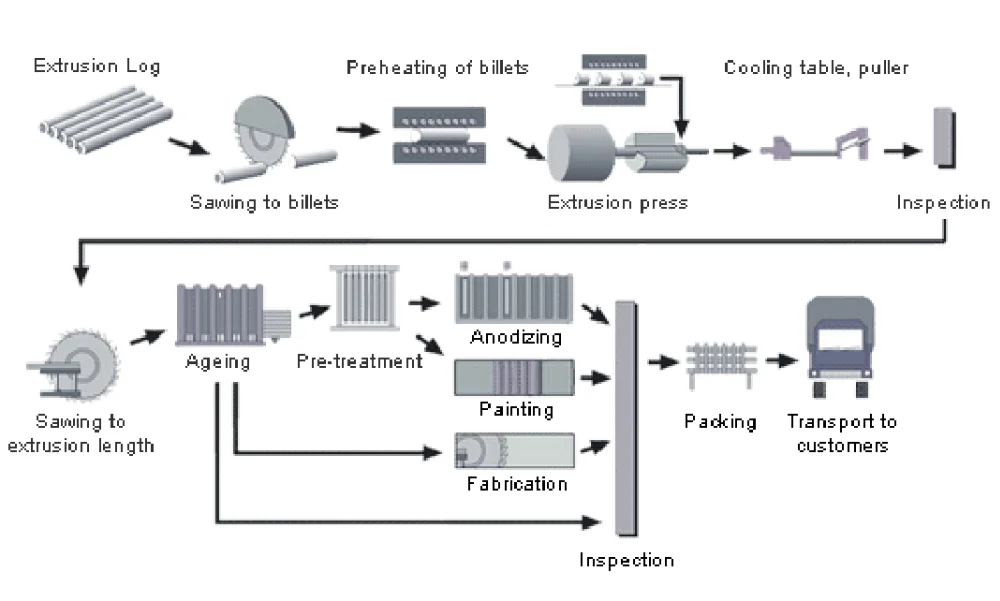 Extrusion Log

Sawing to billets

Preheating of billets

Extrusion press

Cooling table, puller

Inspection

Sawing to extrusion length

Ageing

Pre-treatment

Anodizing

Painting

Fabrication

Inspection

Packing

Transport to customers