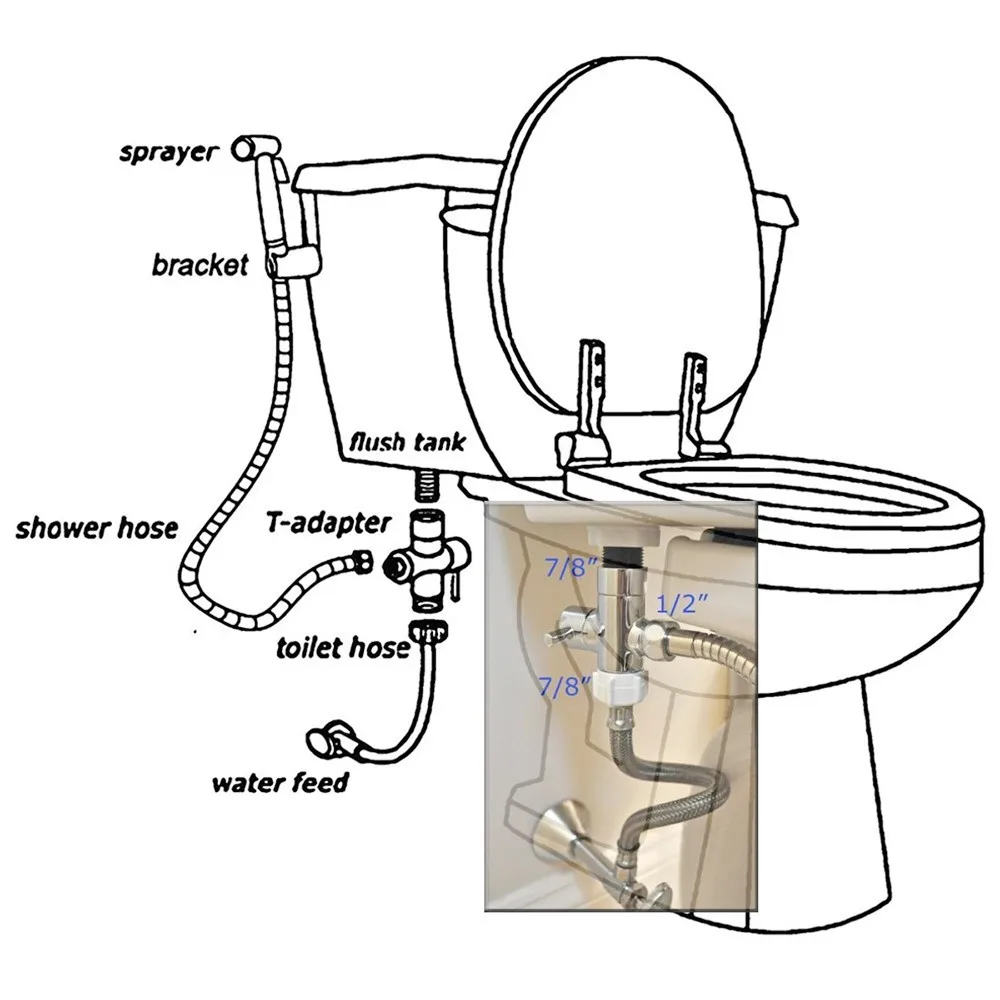 sprayer
bracket
flush tank
shower hose
T-adapter
toilet hose
water feed
7/8"
1/2"
7/8"