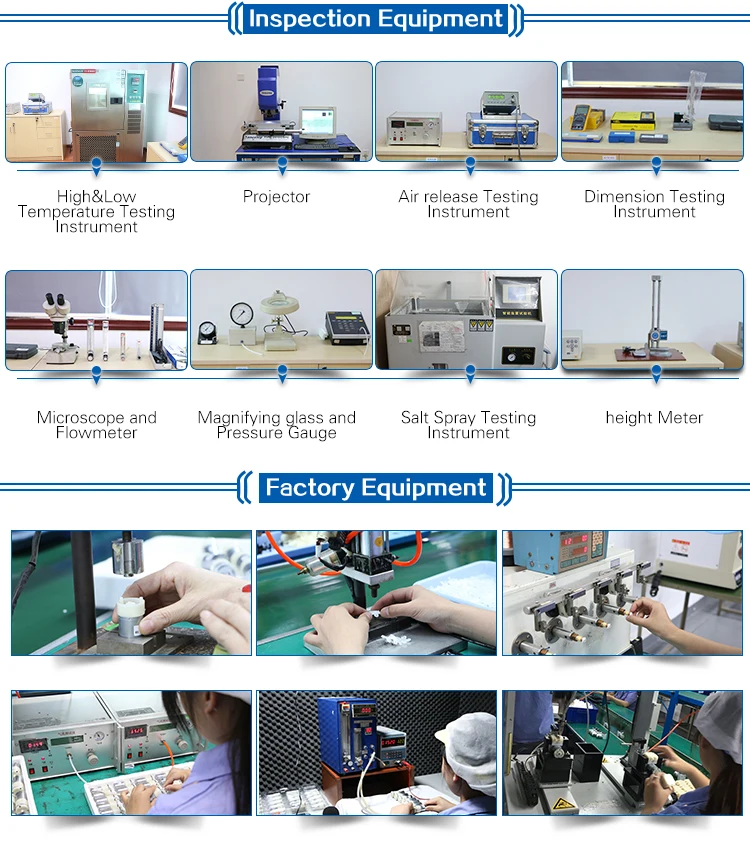 Inspection Equipment

High&Low Temperature Testing Instrument

Projector

Air release Testing Instrument

Dimension Testing Instrument

Microscope and Flowmeter

Magnifying glass and Pressure Gauge

Salt Spray Testing Instrument

height Meter

Factory Equipment