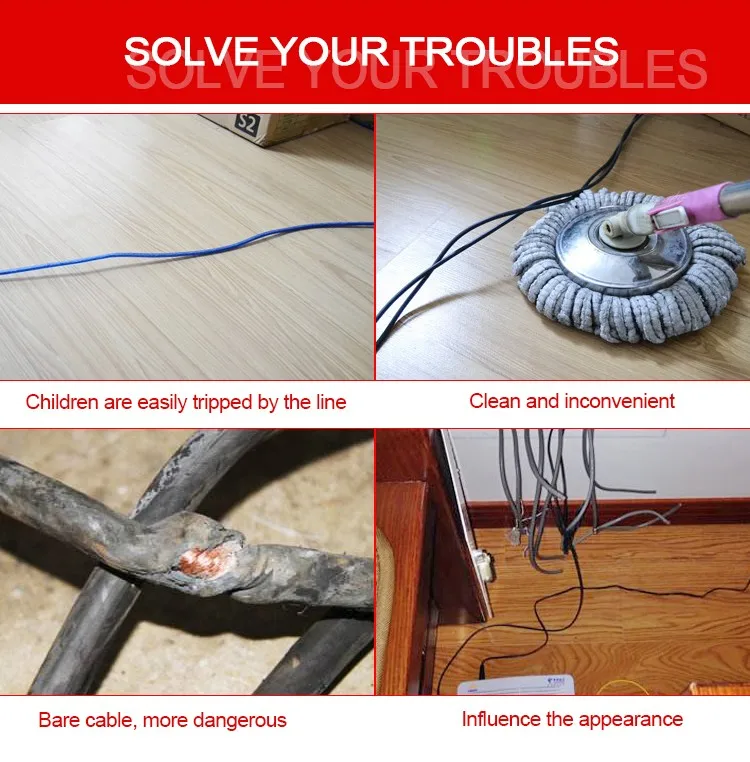 SOLVE YOUR TROUBLES
SOLVE YOUR TROUBLES

S2

Children are easily tripped by the line

Clean and inconvenient

Bare cable, more dangerous

Influence the appearance