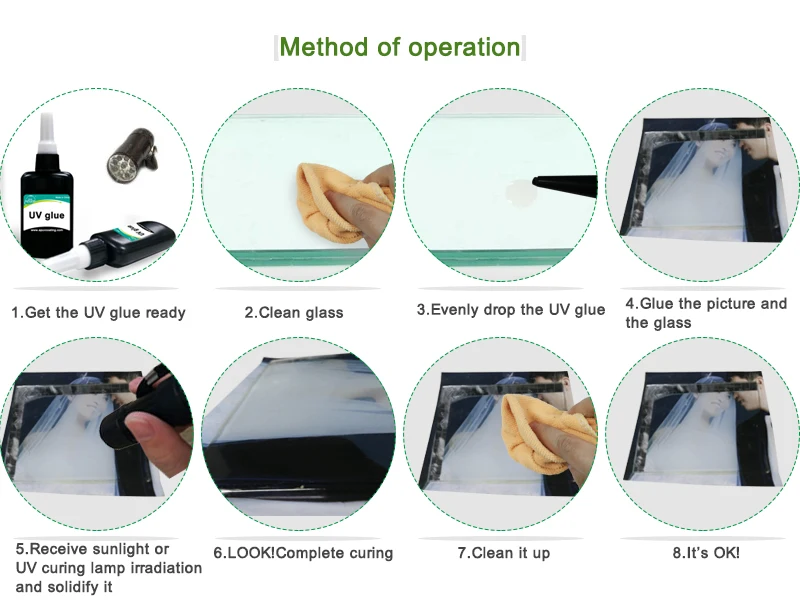 Method of operation

UV glue

1.Get the UV glue ready

2.Clean glass

3.Evenly drop the UV glue

4.Glue the picture and the glass

5.Receive sunlight or UV curing lamp irradiation and solidify it

6.LOOK!Complete curing

7.Clean it up

8.It's OK!