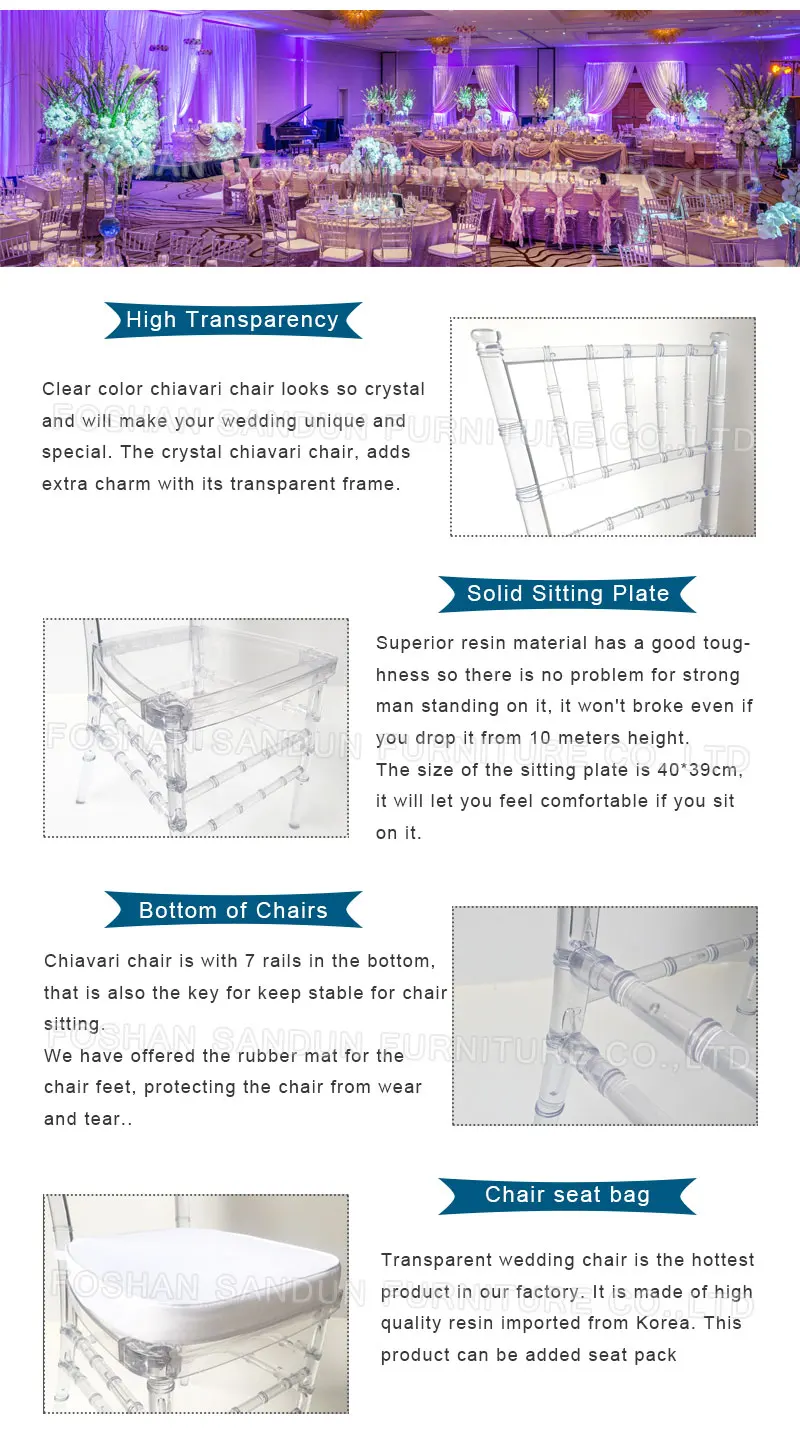 FOSHAN SANDUN FURNITURE CO.,LTD

High Transparency

Clear color chiavari chair looks so crystal and will make your wedding unique and special. The crystal chiavari chair, adds extra charm with its transparent frame.

FOSHAN SANDUN FURNITURE CO.,LTD

Solid Sitting Plate

Superior resin material has a good toughness so there is no problem for strong man standing on it, it won't broke even if you drop it from 10 meters height.
The size of the sitting plate is 40*39cm, it will let you feel comfortable if you sit on it.

FOSHAN SANDUN FURNITURE CO.,LTD

Bottom of Chairs

Chiavari chair is with 7 rails in the bottom, that is also the key for keep stable for chair sitting.
We have offered the rubber mat for the chair feet, protecting the chair from wear and tear..

FOSHAN SANDUN FURNITURE CO.,LTD

Chair seat bag

Transparent wedding chair is the hottest product in our factory. It is made of high quality resin imported from Korea. This product can be added seat pack

FOSHAN SANDUN FURNITURE CO.,LTD