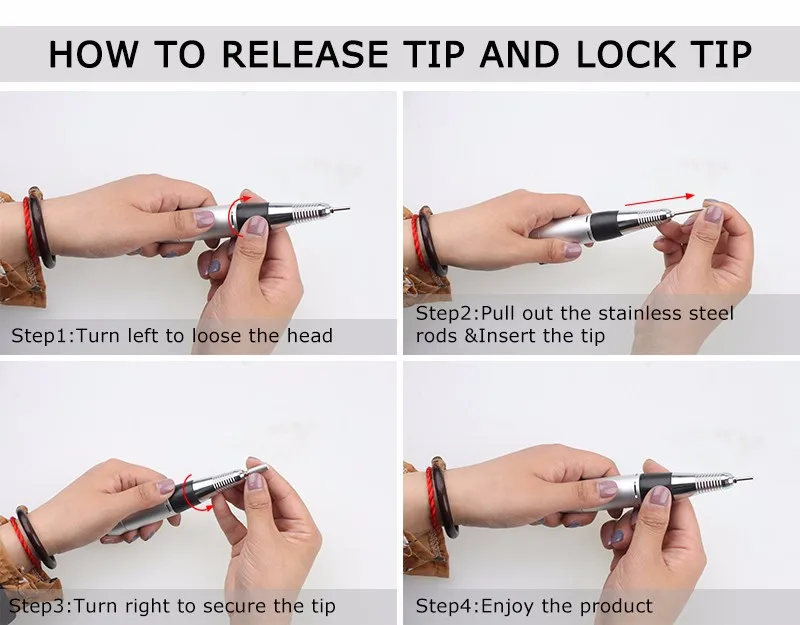 HOW TO RELEASE TIP AND LOCK TIP

Step1:Turn left to loose the head

Step2:Pull out the stainless steel rods &Insert the tip

Step3:Turn right to secure the tip

Step4:Enjoy the product