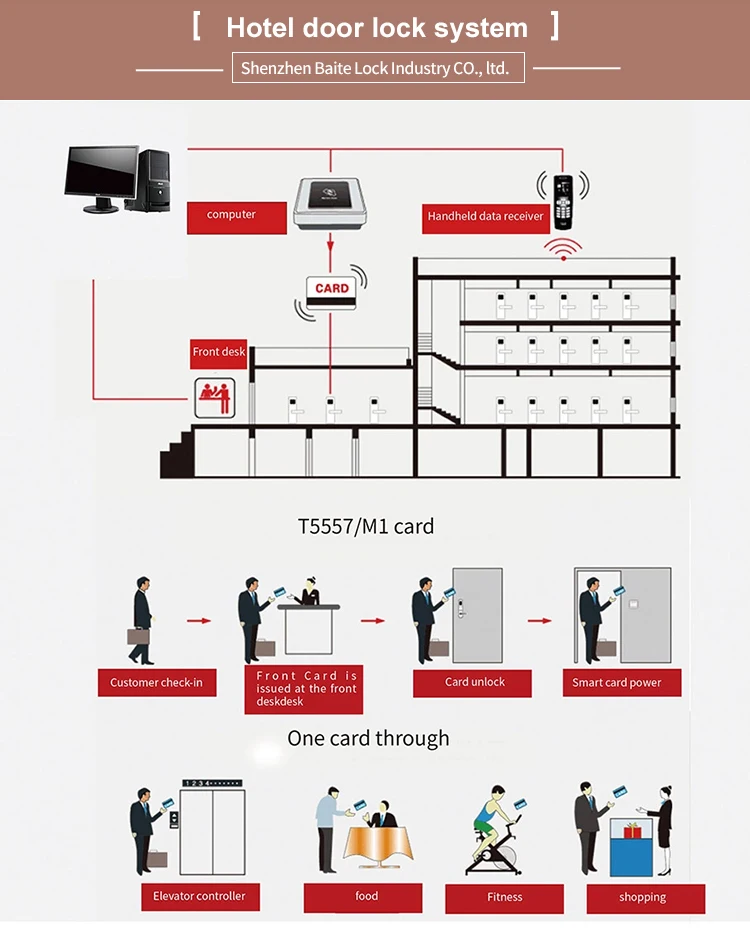 【 Hotel door lock system 】

Shenzhen Baite Lock Industry CO., ltd.

computer

Handheld data receiver

CARD

Front desk

T5557/M1 card

Customer check-in

Front Card is issued at the front deskdesk

Card unlock

Smart card power

One card through

1 2 3 4

Elevator controller

food

Fitness

shopping