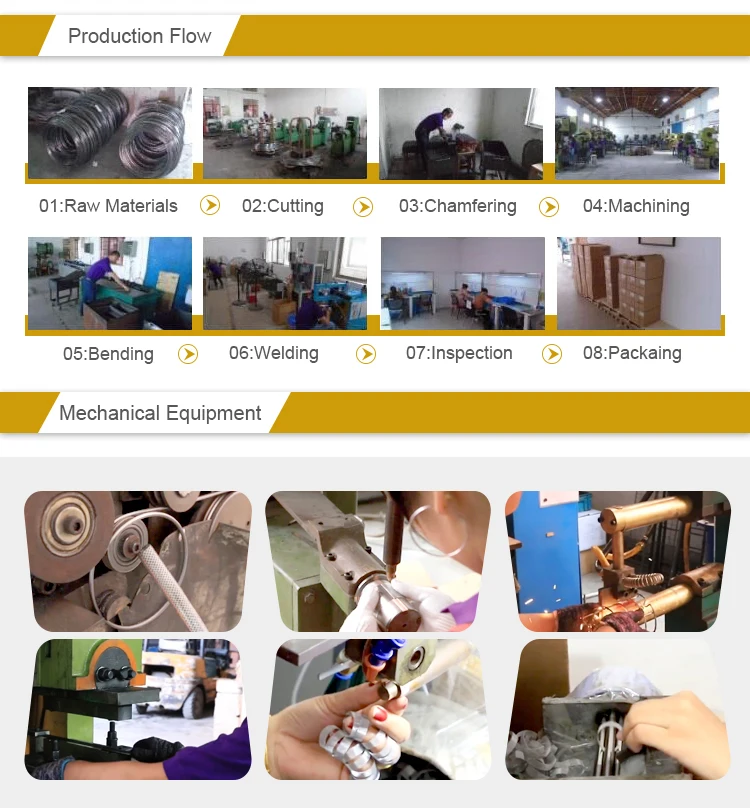 Production Flow

01:Raw Materials
02:Cutting
03:Chamfering
04:Machining

05:Bending
06:Welding
07:Inspection
08:Packaing

Mechanical Equipment