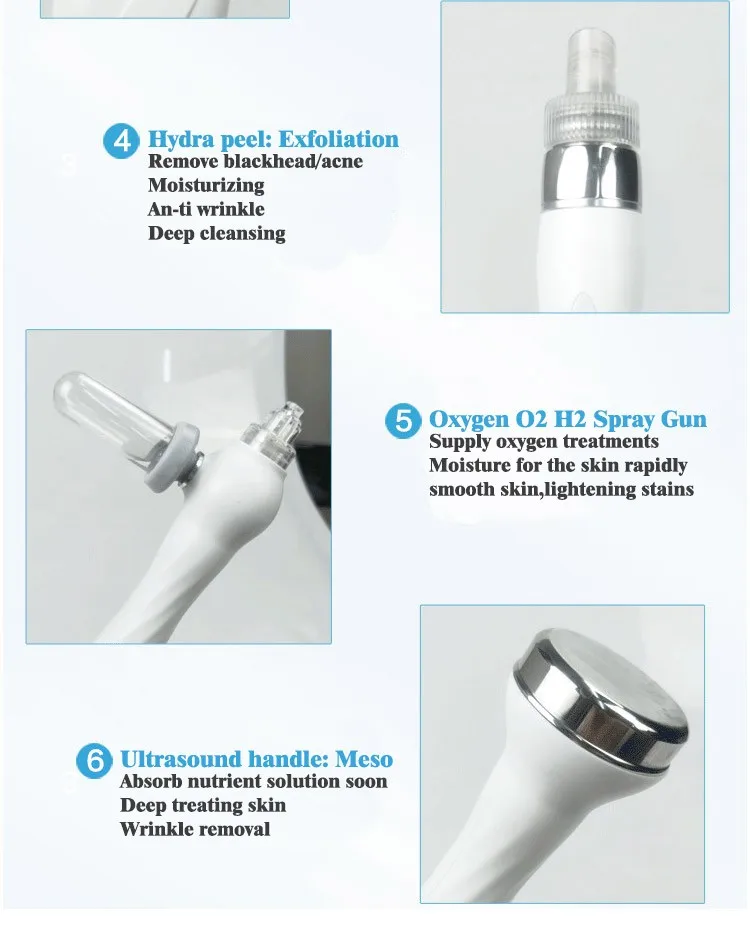 4 Hydra peel: Exfoliation
Remove blackhead/acne
Moisturizing
An-ti wrinkle
Deep cleansing

5 Oxygen O2 H2 Spray Gun
Supply oxygen treatments
Moisture for the skin rapidly
smooth skin,lightening stains

6 Ultrasound handle: Meso
Absorb nutrient solution soon
Deep treating skin
Wrinkle removal