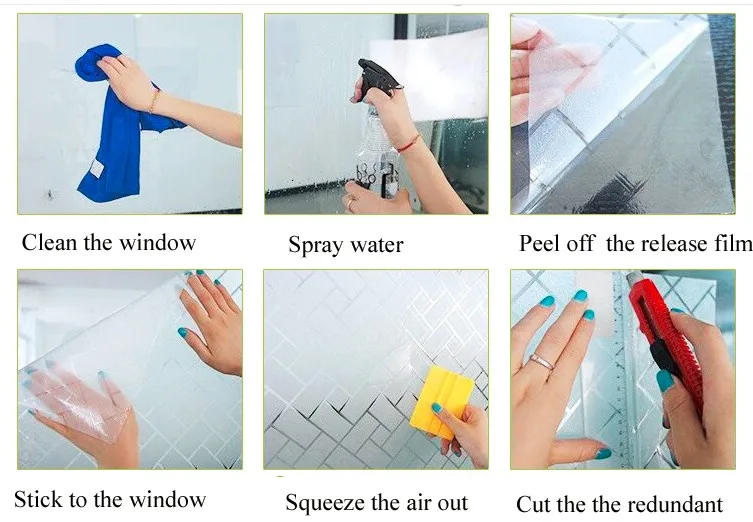 Clean the window

Spray water

Peel off the release film

Stick to the window

Squeeze the air out

Cut the the redundant