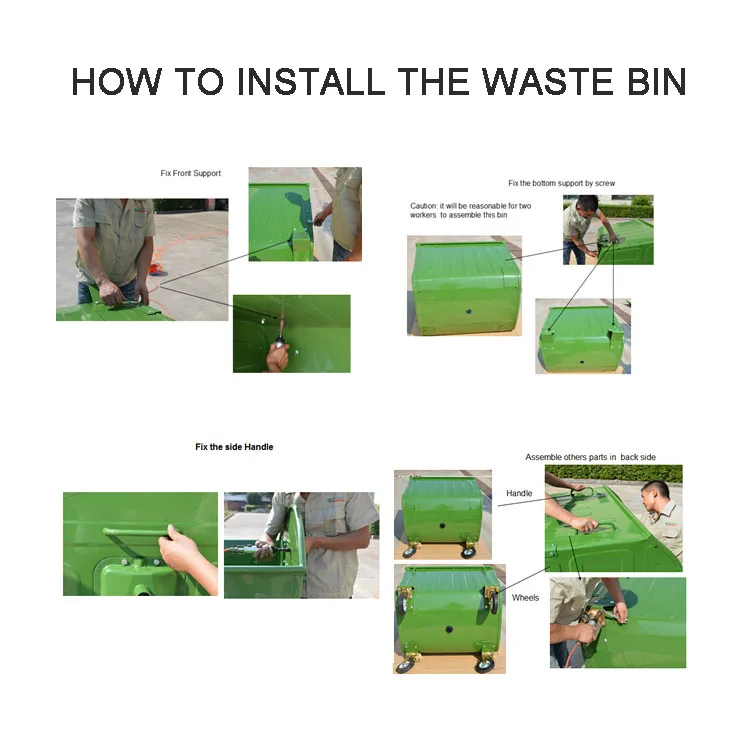 HOW TO INSTALL THE WASTE BIN

Fix Front Support

Fix the bottom support by screw

Caution: it will be reasonable for two workers to assemble this bin

Fix the side Handle

Assemble others parts in back side

Handle

Wheels