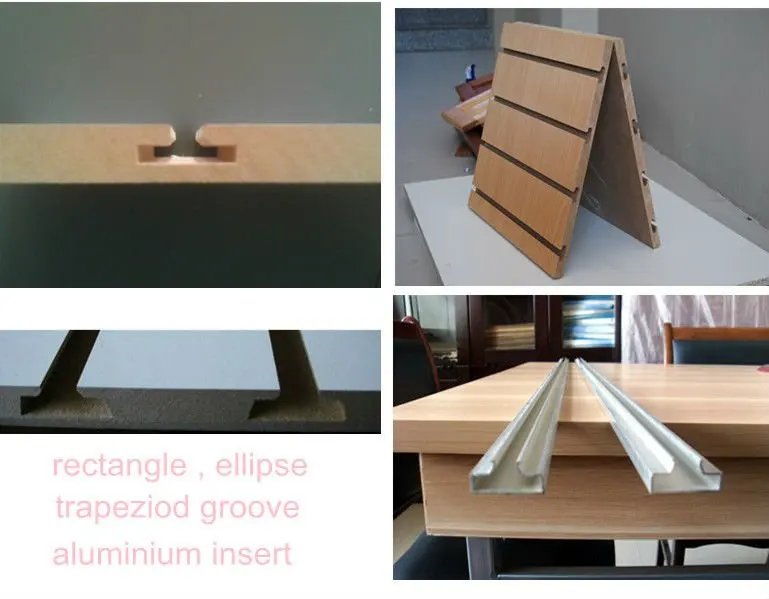 rectangle , ellipse
trapeziod groove
aluminium insert