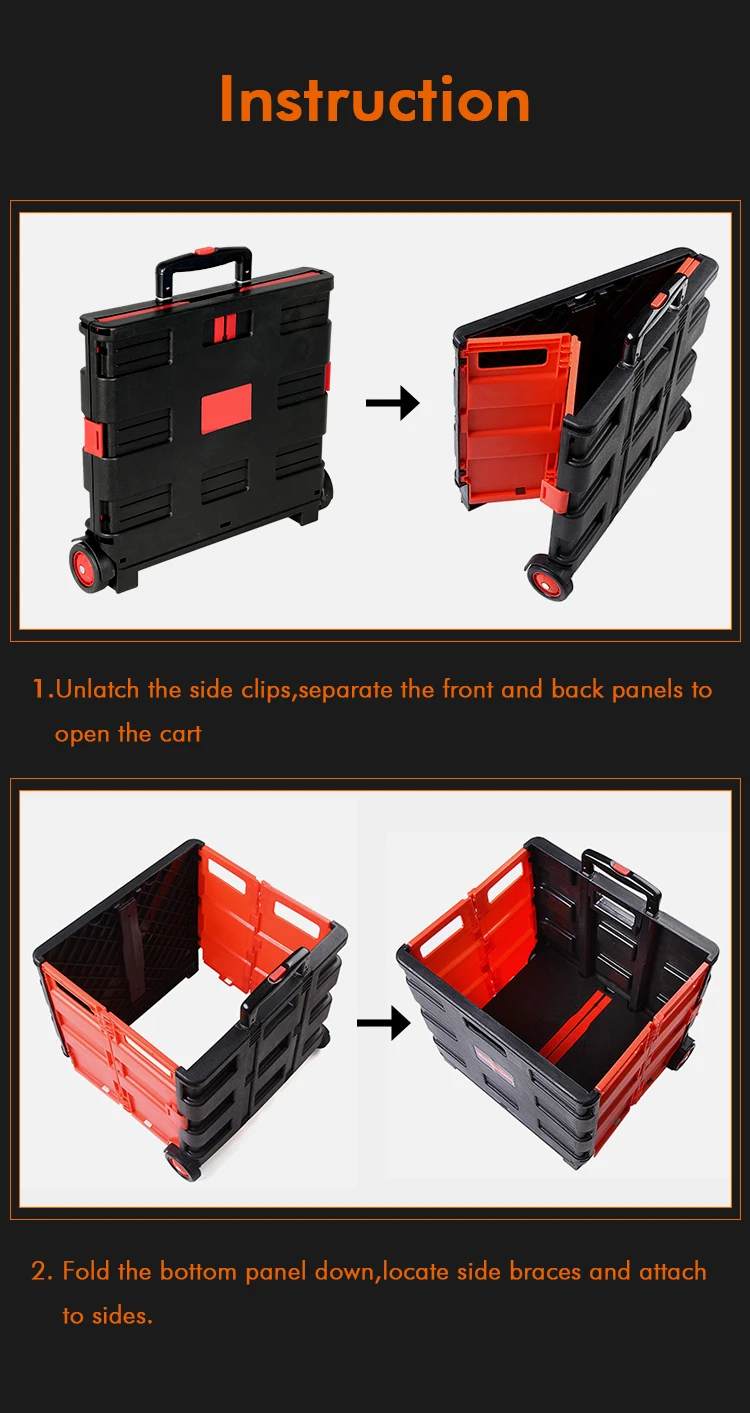 Instruction

1.Unlatch the side clips,separate the front and back panels to open the cart

2. Fold the bottom panel down,locate side braces and attach to sides.